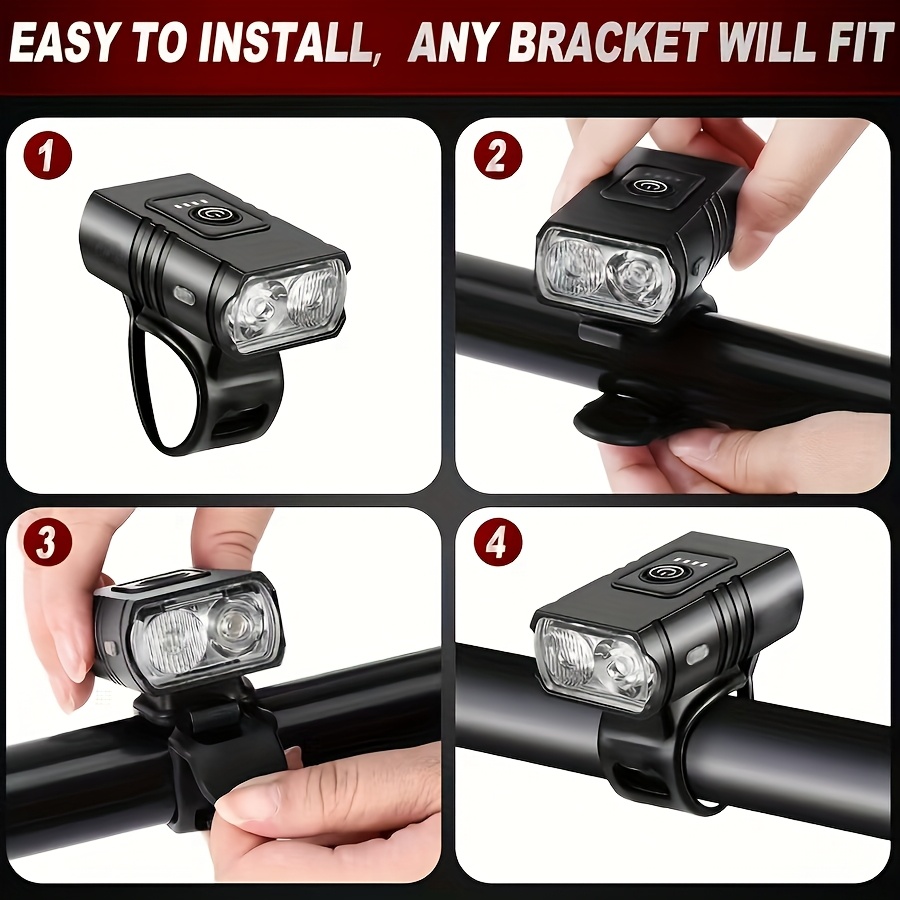 EASY TO INSTALL, ANY BRACKET WILL FIT

1

2

3

4