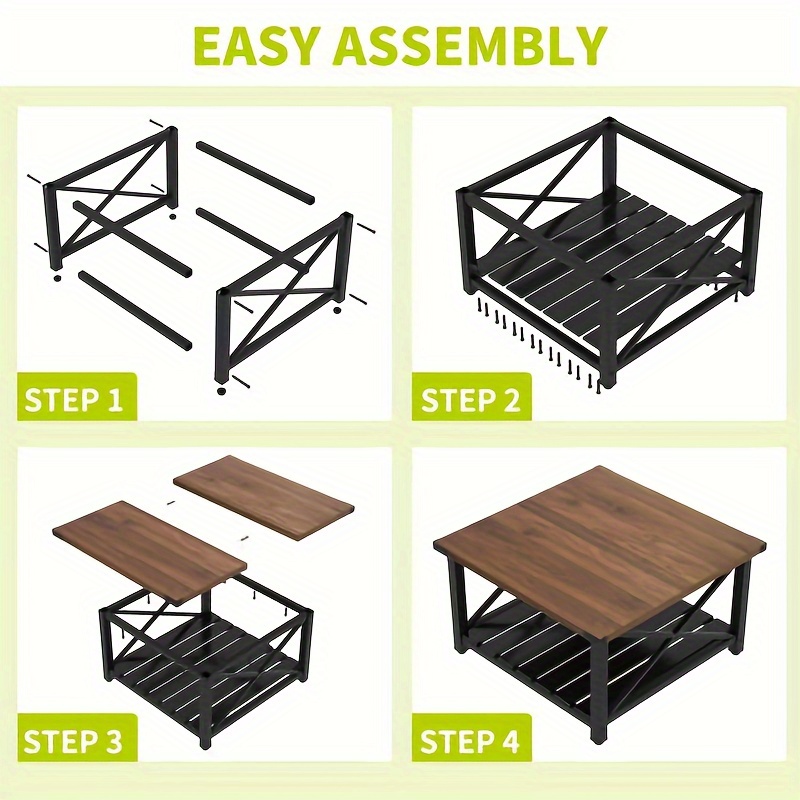 EASY ASSEMBLY

STEP 1

STEP 2

STEP 3

STEP 4