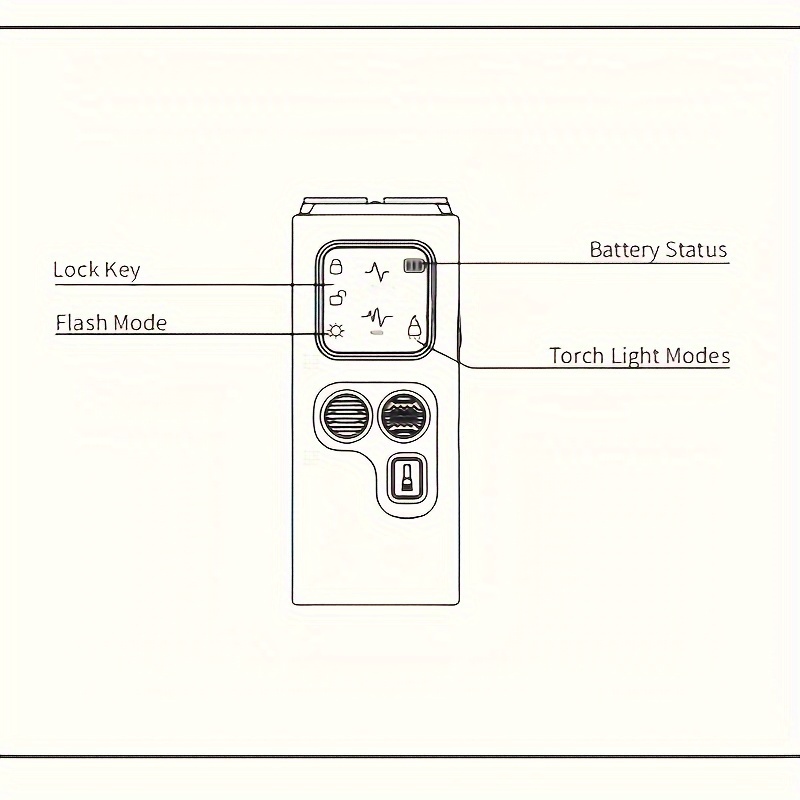 Lock Key

Flash Mode

Battery Status

Torch Light Modes