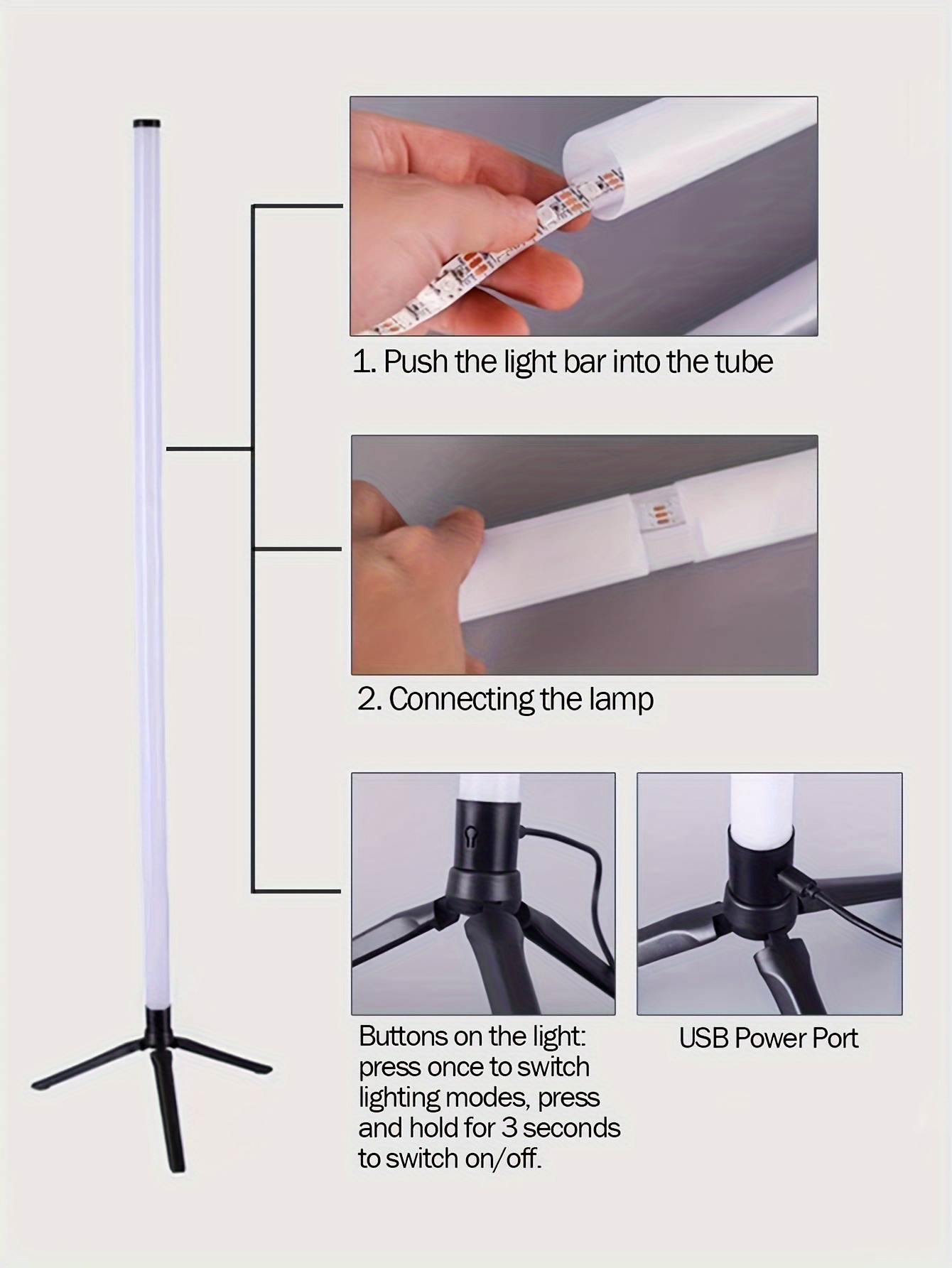 1. Push the light bar into the tube

2. Connecting the lamp

Buttons on the light: press once to switch lighting modes, press and hold for 3 seconds to switch on/off.

USB Power Port