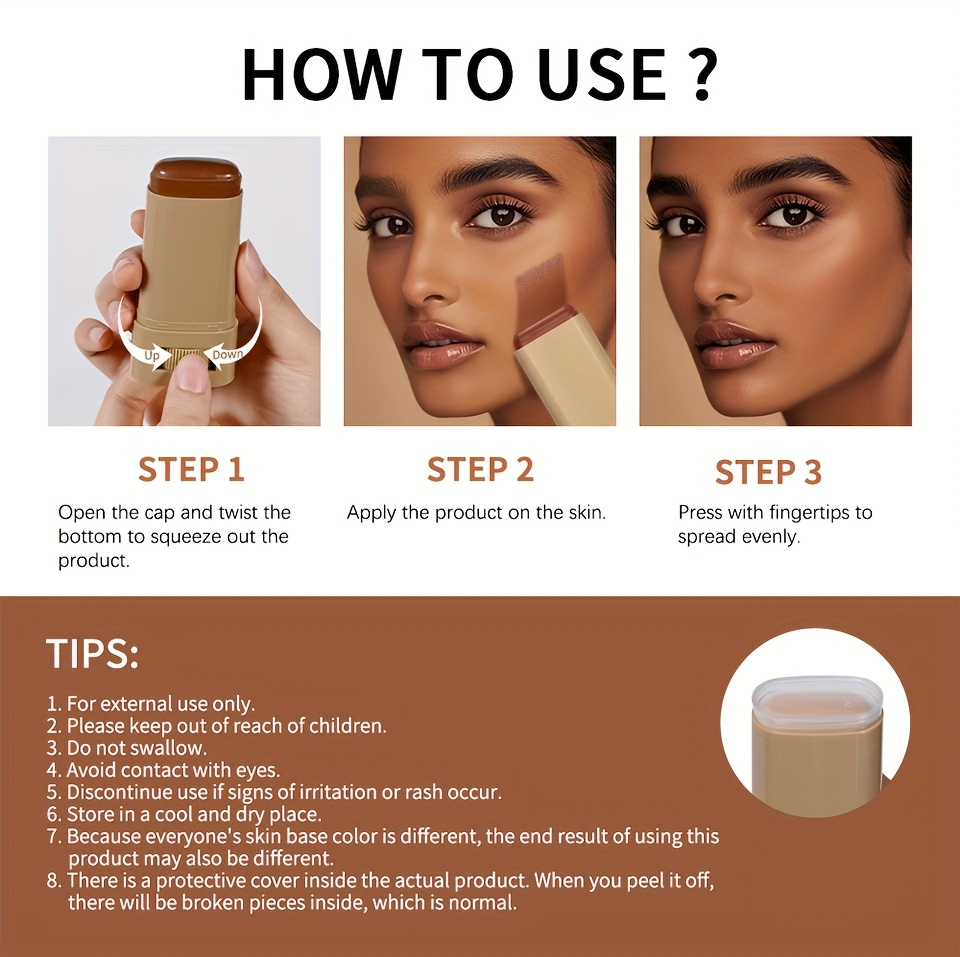 HOW TO USE ?

Up Down

STEP 1
Open the cap and twist the bottom to squeeze out the product.

STEP 2
Apply the product on the skin.

STEP 3
Press with fingertips to spread evenly.

TIPS:
1. For external use only.
2. Please keep out of reach of children.
3. Do not swallow.
4. Avoid contact with eyes.
5. Discontinue use if signs of irritation or rash occur.
6. Store in a cool and dry place.
7. Because everyone's skin base color is different, the end result of using this product may also be different.
8. There is a protective cover inside the actual product. When you peel it off, there will be broken pieces inside, which is normal.