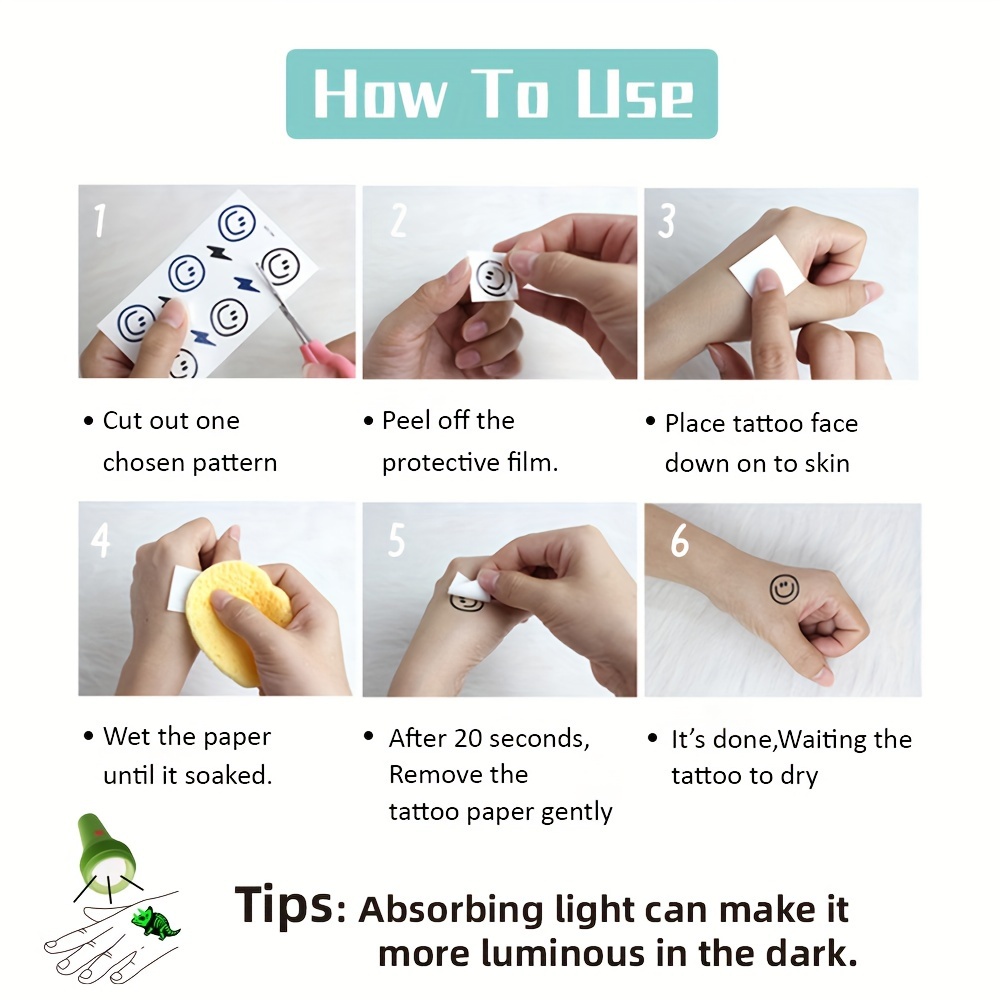 How To Use

1

• Cut out one chosen pattern

2

• Peel off the protective film.

3

• Place tattoo face down on to skin

4

• Wet the paper until it soaked.

5

• After 20 seconds, Remove the tattoo paper gently

6

• It's done,Waiting the tattoo to dry

Tips: Absorbing light can make it more luminous in the dark.