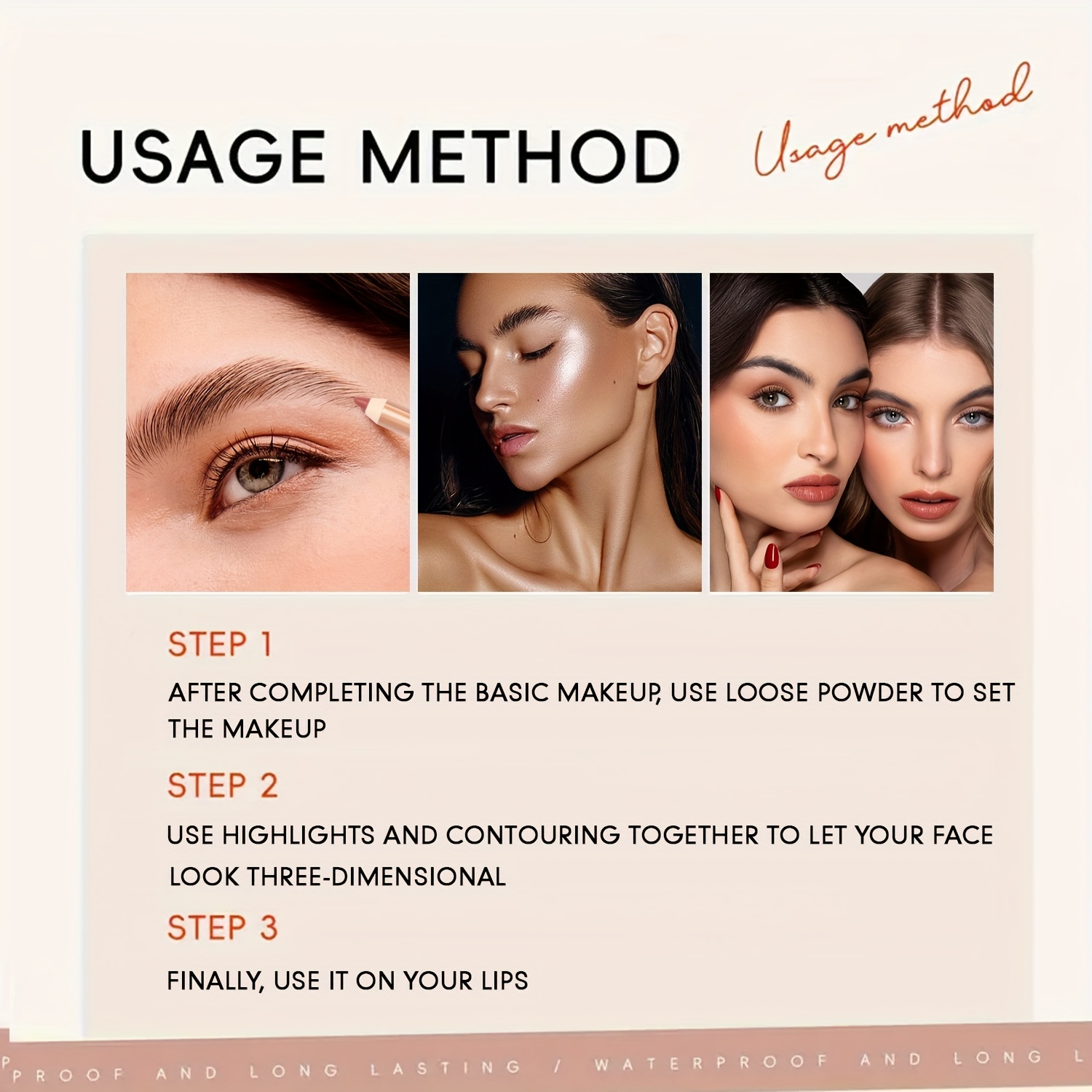 USAGE METHOD

Usage method

STEP 1

AFTER COMPLETING THE BASIC MAKEUP, USE LOOSE POWDER TO SET THE MAKEUP

STEP 2

USE HIGHLIGHTS AND CONTOURING TOGETHER TO LET YOUR FACE LOOK THREE-DIMENSIONAL

STEP 3

FINALLY, USE IT ON YOUR LIPS

PROOF AND LONG LASTING / WATERPROOF AND LONG L