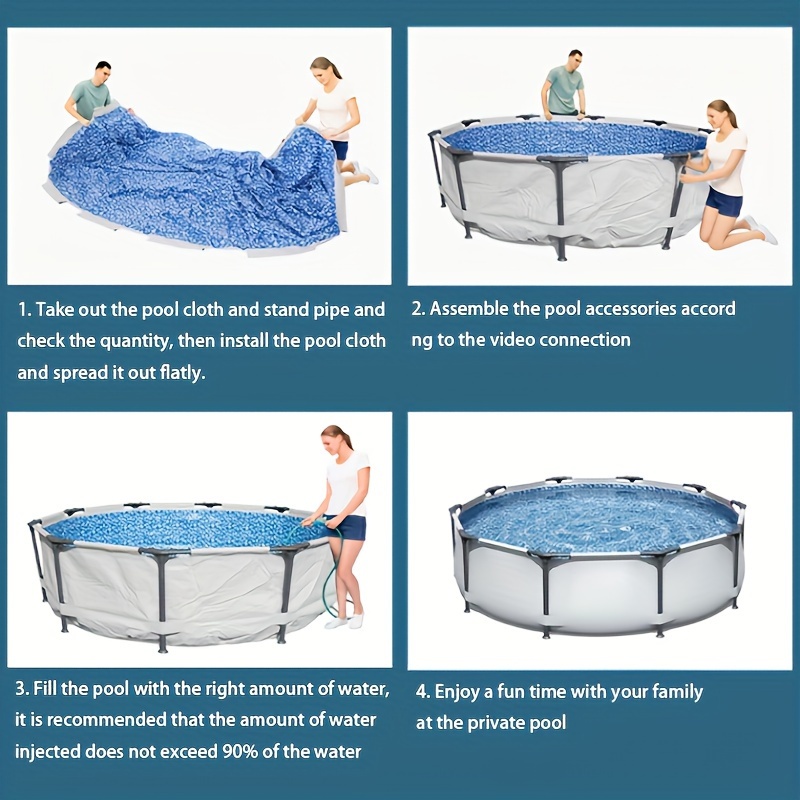 1. Take out the pool cloth and stand pipe and check the quantity, then install the pool cloth and spread it out flatly.

2. Assemble the pool accessories accord ng to the video connection

3. Fill the pool with the right amount of water, it is recommended that the amount of water injected does not exceed 90% of the water

4. Enjoy a fun time with your family at the private pool