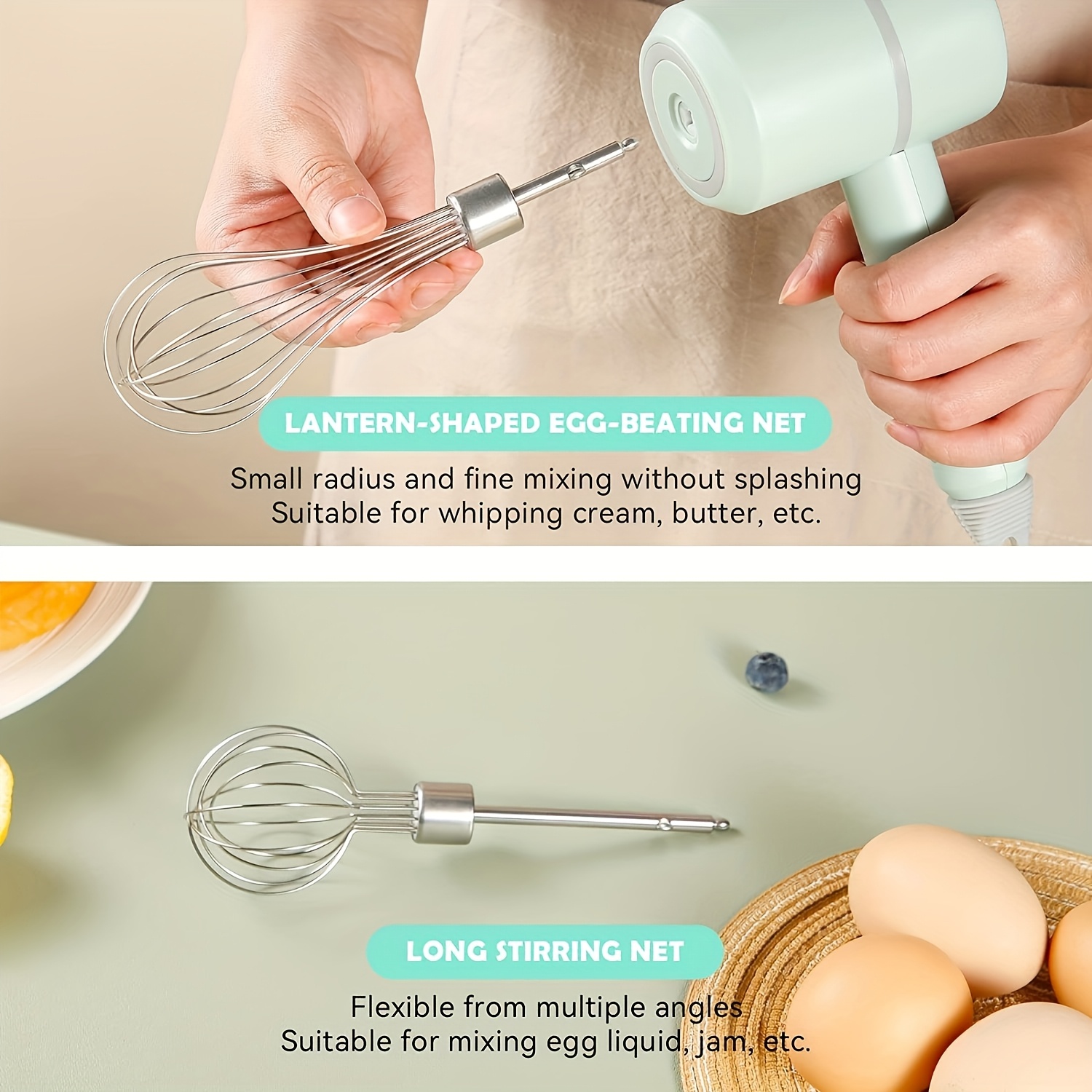 LANTERN-SHAPED EGG-BEATING NET

Small radius and fine mixing without splashing
Suitable for whipping cream, butter, etc.

LONG STIRRING NET

Flexible from multiple angles
Suitable for mixing egg liquid, jam, etc.