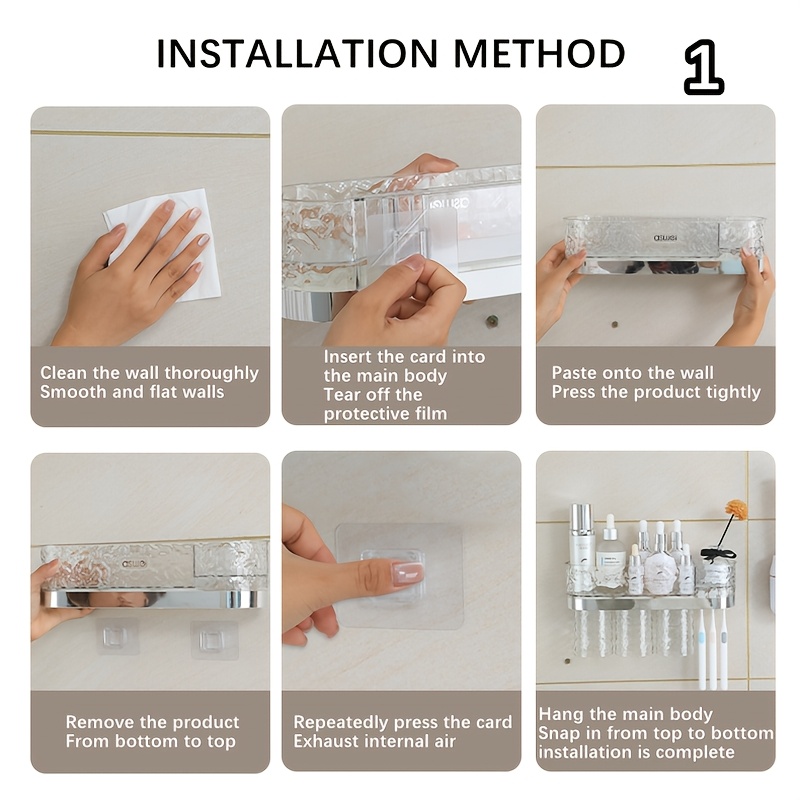 INSTALLATION METHOD 1

Clean the wall thoroughly
Smooth and flat walls

Insert the card into the main body
Tear off the protective film

Paste onto the wall
Press the product tightly

Remove the product
From bottom to top

Repeatedly press the card
Exhaust internal air

Hang the main body
Snap in from top to bottom
installation is complete