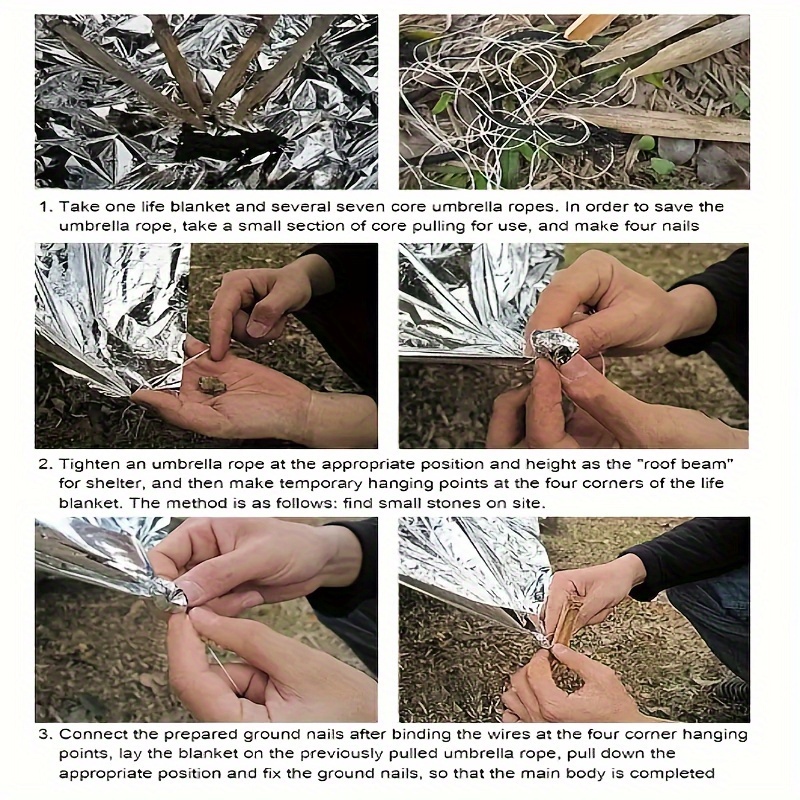 1. Take one life blanket and several seven core umbrella ropes. In order to save the umbrella rope, take a small section of core pulling for use, and make four nails

2. Tighten an umbrella rope at the appropriate position and height as the "roof beam" for shelter, and then make temporary hanging points at the four corners of the life blanket. The method is as follows: find small stones on site.

3. Connect the prepared ground nails after binding the wires at the four corner hanging points, lay the blanket on the previously pulled umbrella rope, pull down the appropriate position and fix the ground nails, so that the main body is completed