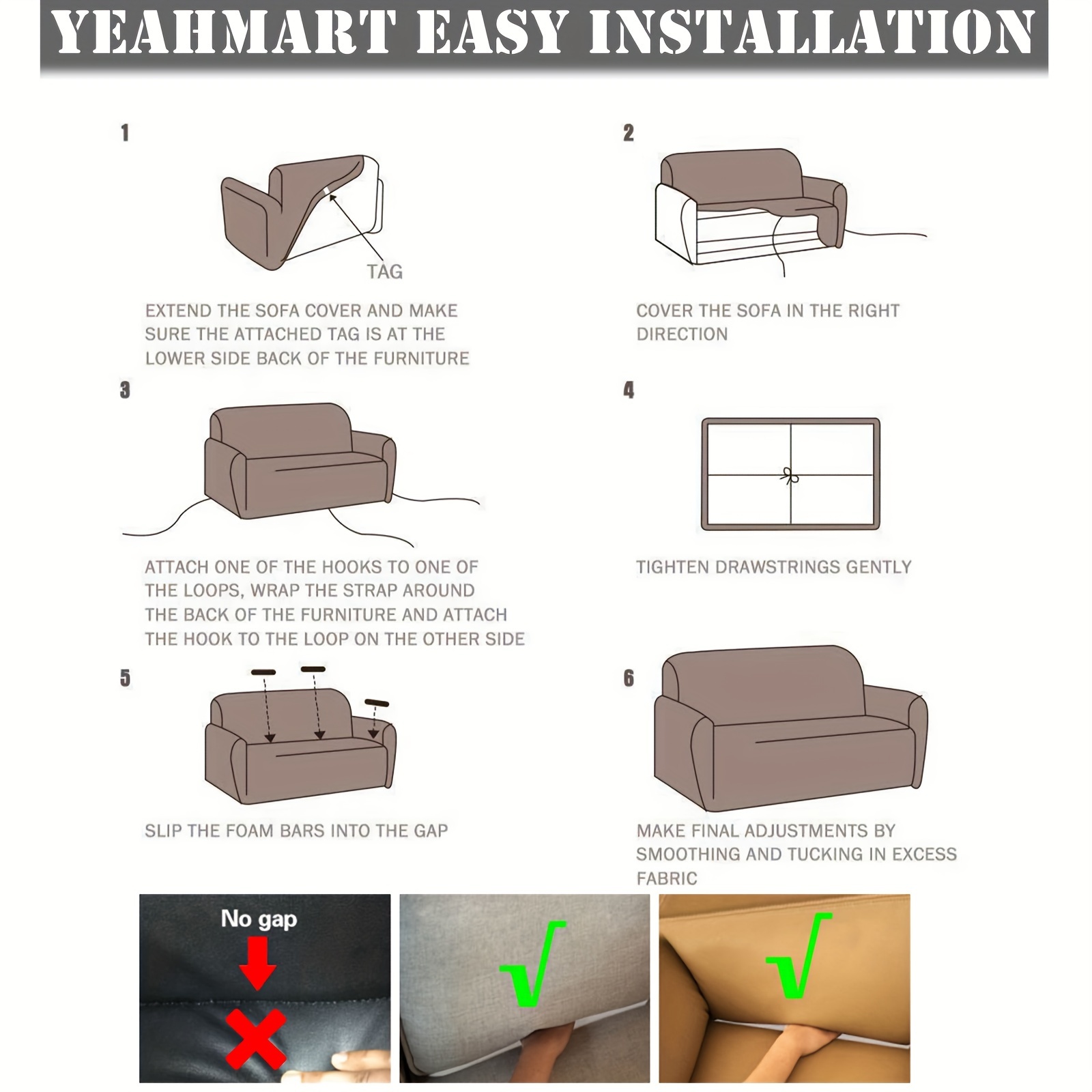 YEAHMART EASY INSTALLATION

1

TAG

EXTEND THE SOFA COVER AND MAKE SURE THE ATTACHED TAG IS AT THE LOWER SIDE BACK OF THE FURNITURE

2

COVER THE SOFA IN THE RIGHT DIRECTION

3

ATTACH ONE OF THE HOOKS TO ONE OF THE LOOPS, WRAP THE STRAP AROUND THE BACK OF THE FURNITURE AND ATTACH THE HOOK TO THE LOOP ON THE OTHER SIDE

4

TIGHTEN DRAWSTRINGS GENTLY

5

SLIP THE FOAM BARS INTO THE GAP

6

MAKE FINAL ADJUSTMENTS BY SMOOTHING AND TUCKING IN EXCESS FABRIC

No gap

√

√