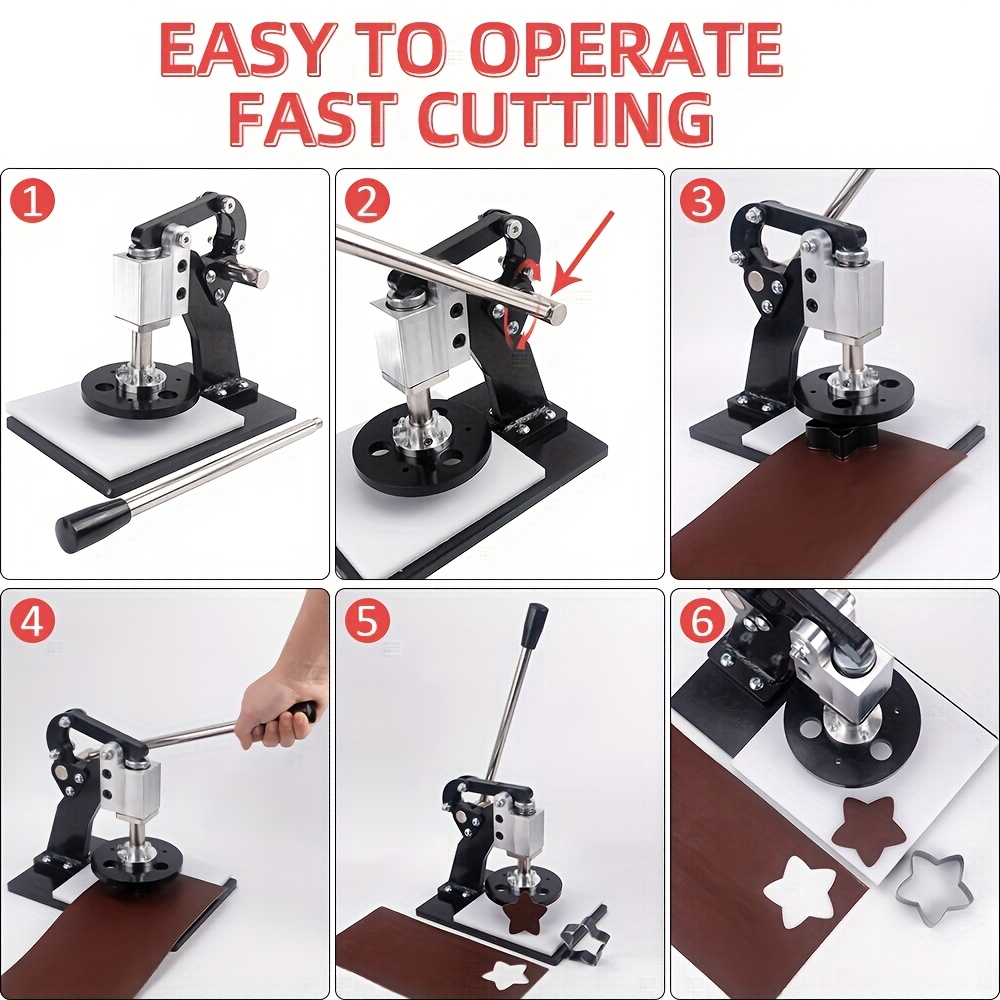 EASY TO OPERATE
FAST CUTTING

1

2

3

4

5

6