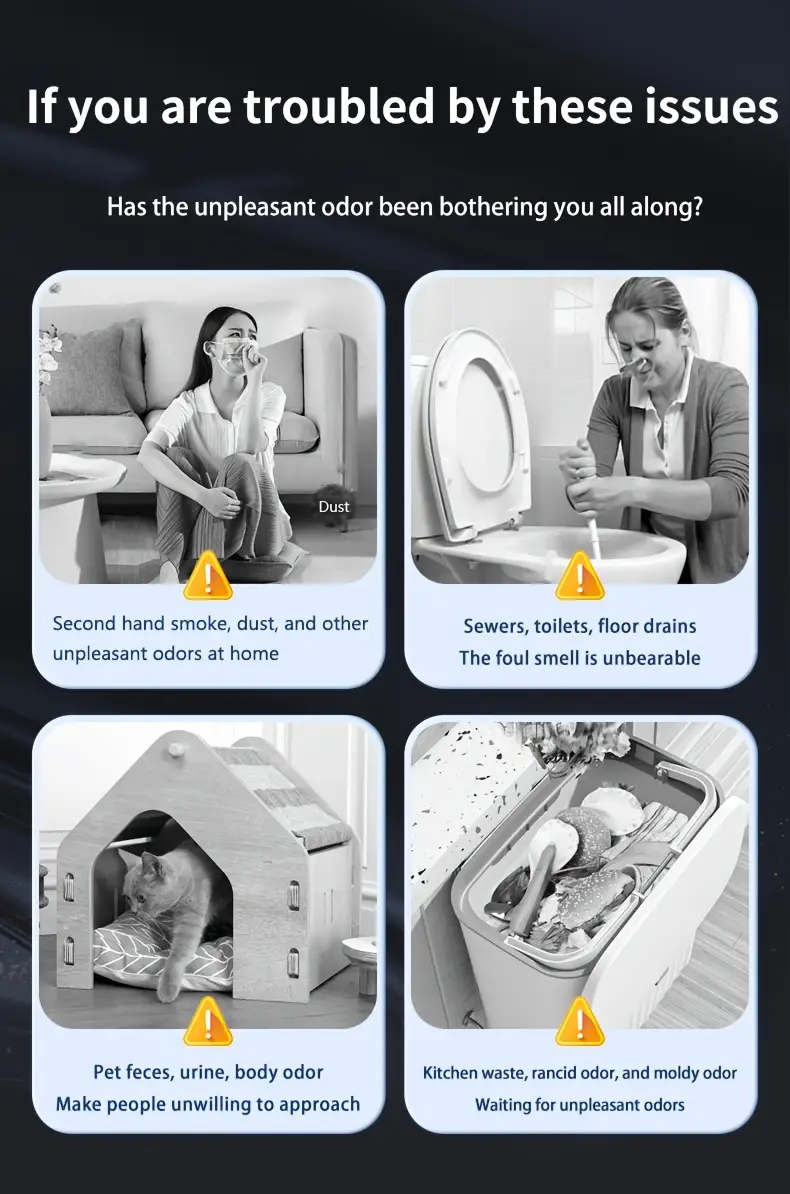 If you are troubled by these issues

Has the unpleasant odor been bothering you all along?

Dust

Second hand smoke, dust, and other unpleasant odors at home

Sewers, toilets, floor drains
The foul smell is unbearable

Pet feces, urine, body odor
Make people unwilling to approach

Kitchen waste, rancid odor, and moldy odor
Waiting for unpleasant odors