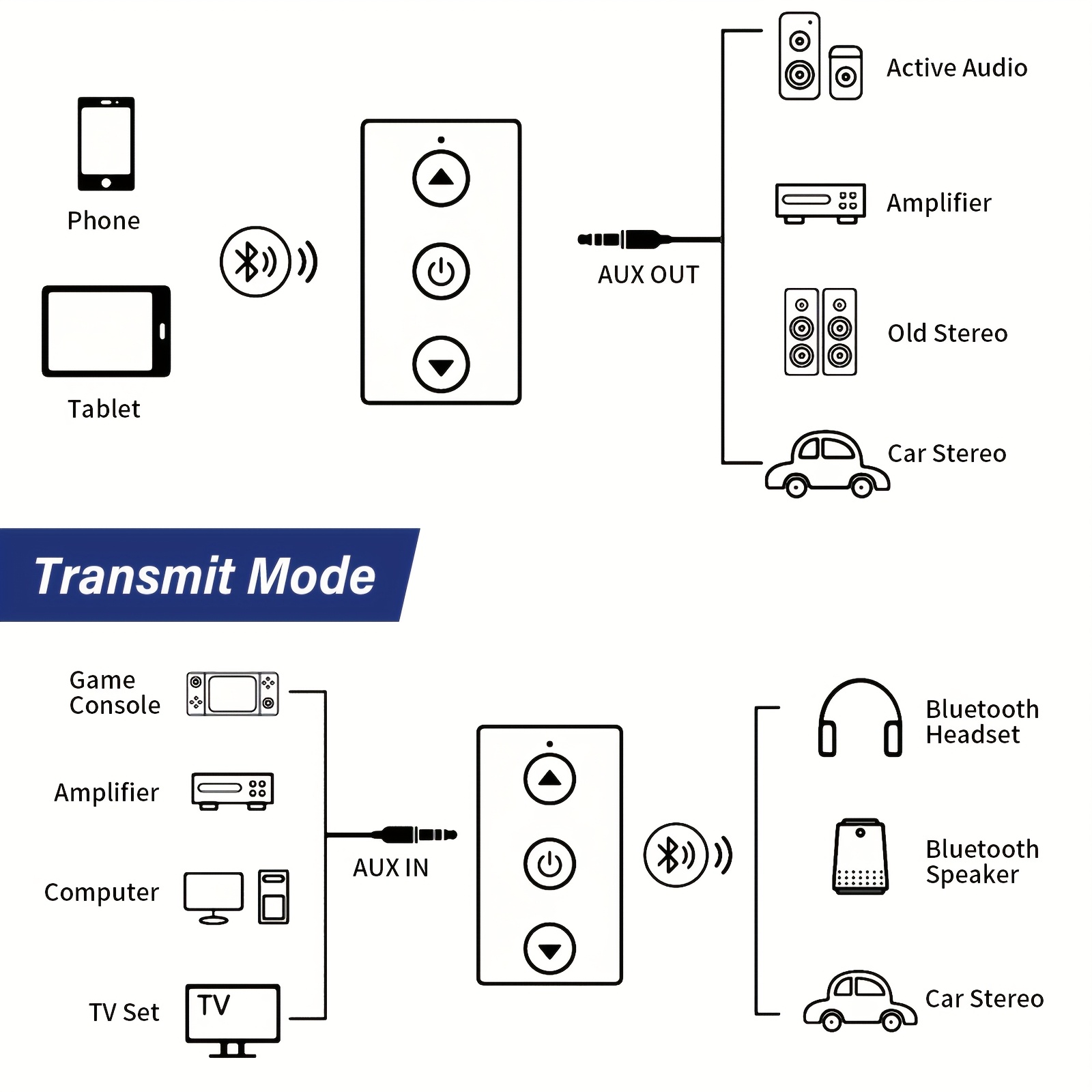 Phone

Tablet

AUX OUT

Active Audio

Amplifier

Old Stereo

Car Stereo

Transmit Mode

Game Console

Amplifier

Computer

TV Set

TV

AUX IN

Bluetooth Headset

Bluetooth Speaker

Car Stereo