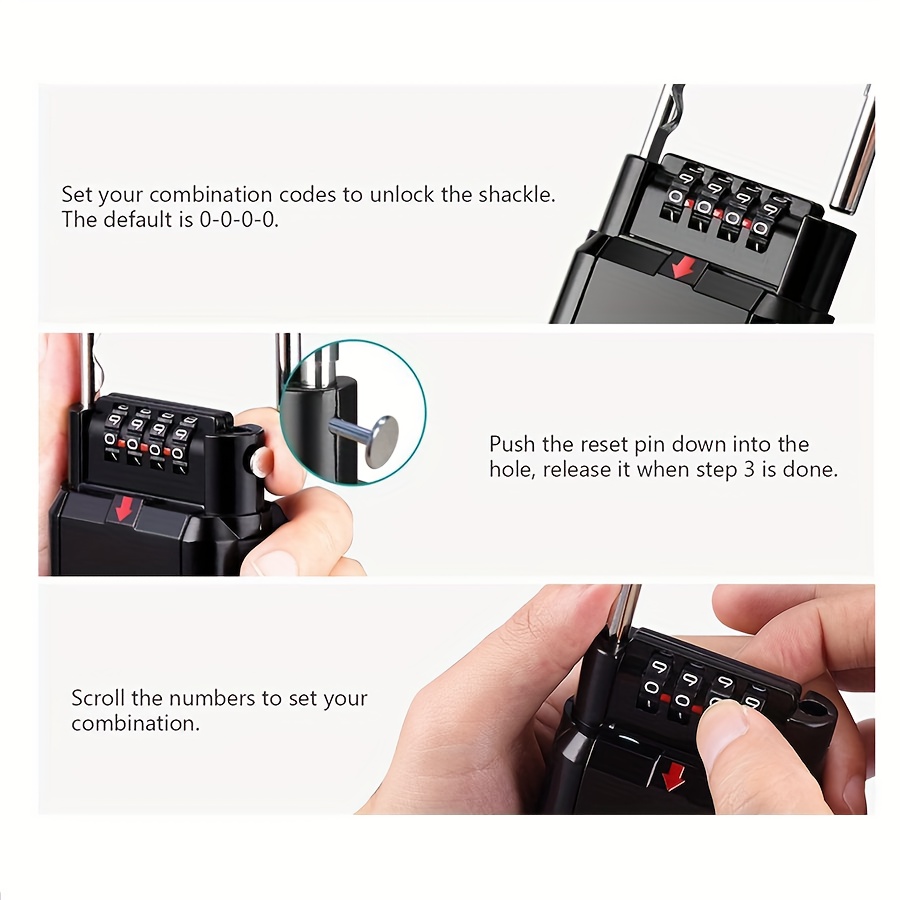 Set your combination codes to unlock the shackle. The default is 0-0-0-0.

Push the reset pin down into the hole, release it when step 3 is done.

Scroll the numbers to set your combination.