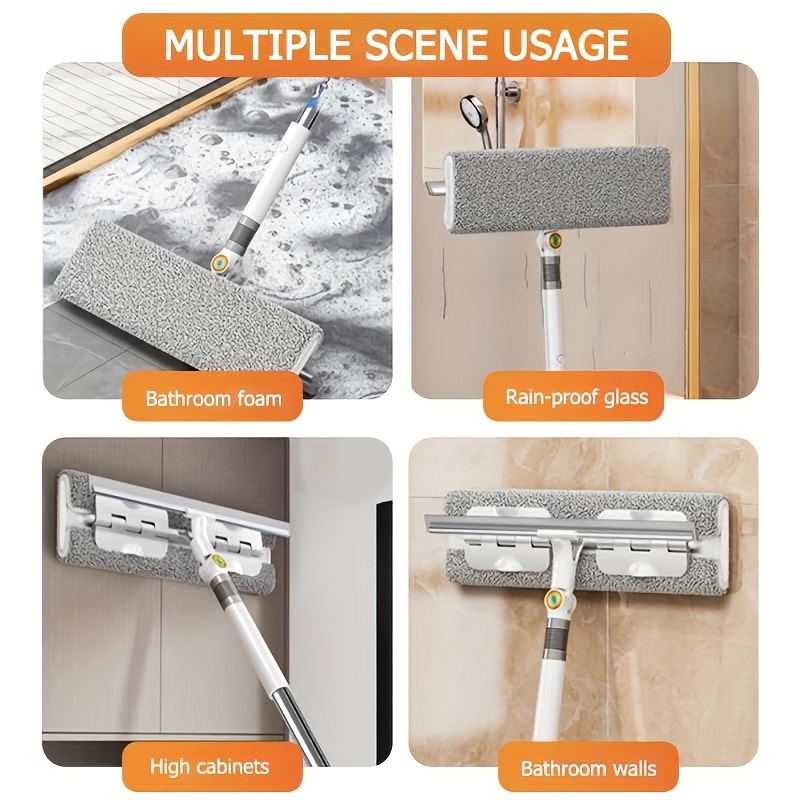 MULTIPLE SCENE USAGE

Bathroom foam

Rain-proof glass

High cabinets

Bathroom walls