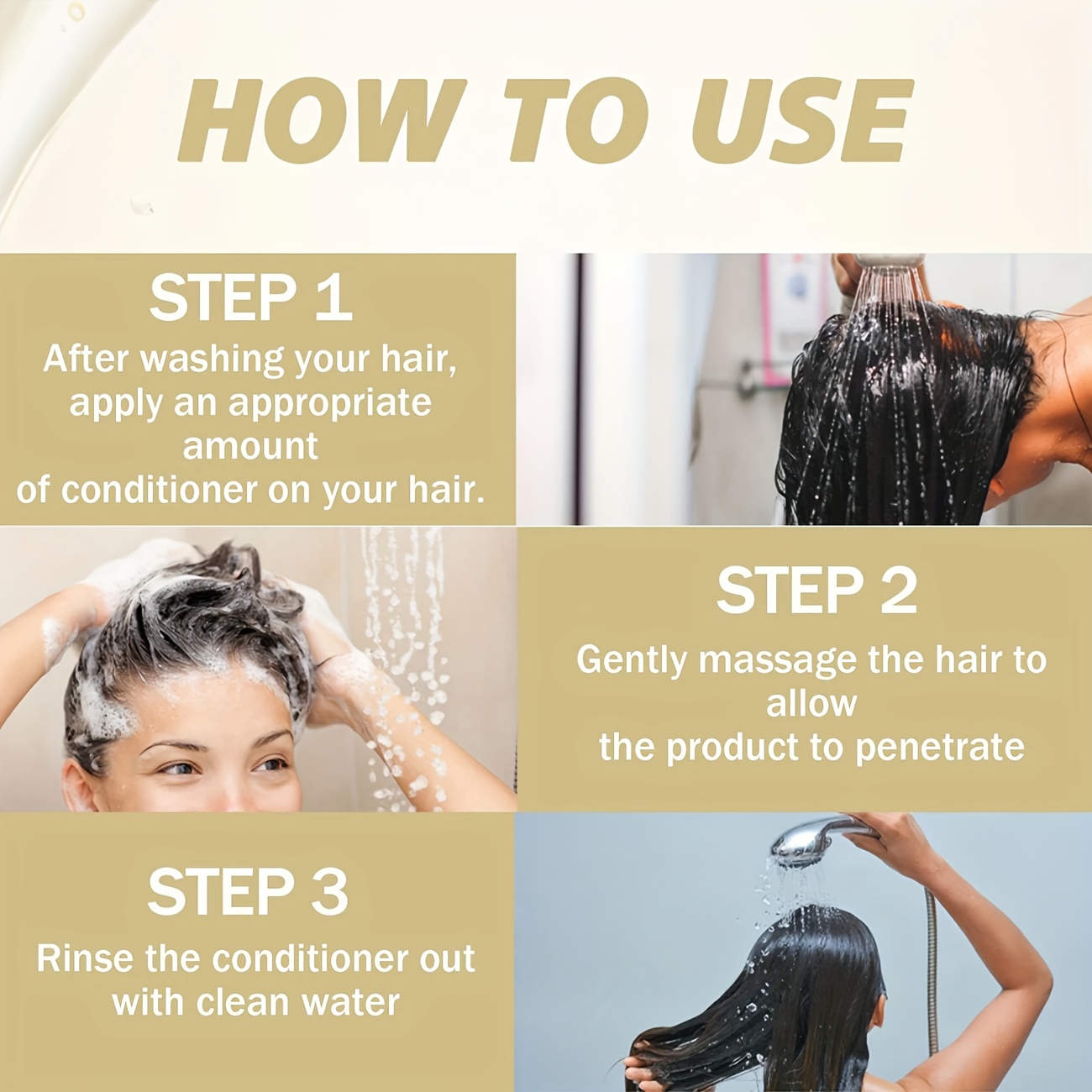 HOW TO USE

STEP 1
After washing your hair, apply an appropriate amount of conditioner on your hair.

STEP 2
Gently massage the hair to allow the product to penetrate

STEP 3
Rinse the conditioner out with clean water