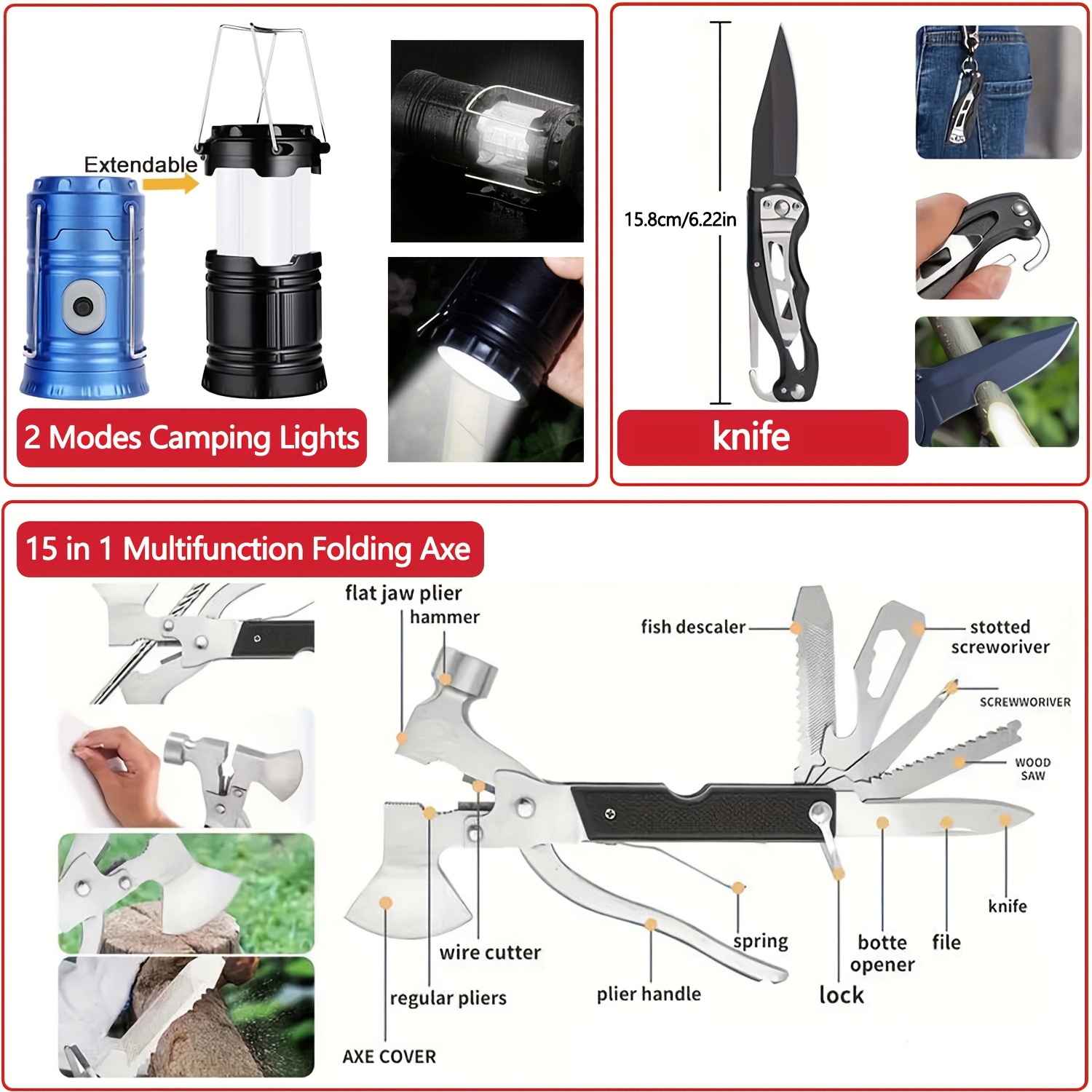 Extendable

2 Modes Camping Lights

15.8cm/6.22in

knife

15 in 1 Multifunction Folding Axe

flat jaw plier

hammer

fish descaler

stotted screworiver

SCREWWORIVER

WOOD SAW

knife

file

botte opener

lock

spring

plier handle

wire cutter

regular pliers

AXE COVER