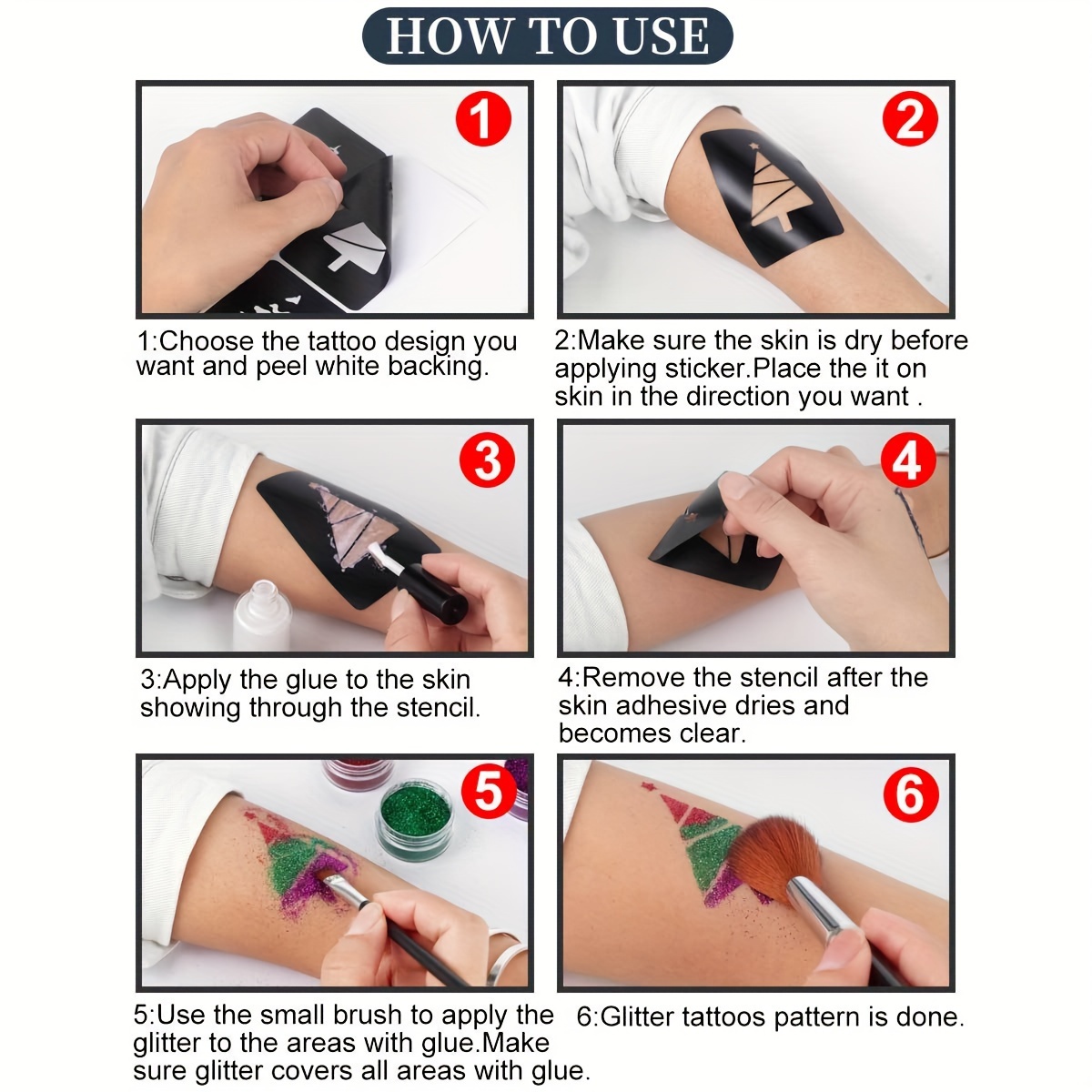 HOW TO USE

1

1:Choose the tattoo design you want and peel white backing.

2

2:Make sure the skin is dry before applying sticker.Place the it on skin in the direction you want .

3

3:Apply the glue to the skin showing through the stencil.

4

4:Remove the stencil after the skin adhesive dries and becomes clear.

5

5:Use the small brush to apply the glitter to the areas with glue.Make sure glitter covers all areas with glue.

6

6:Glitter tattoos pattern is done.