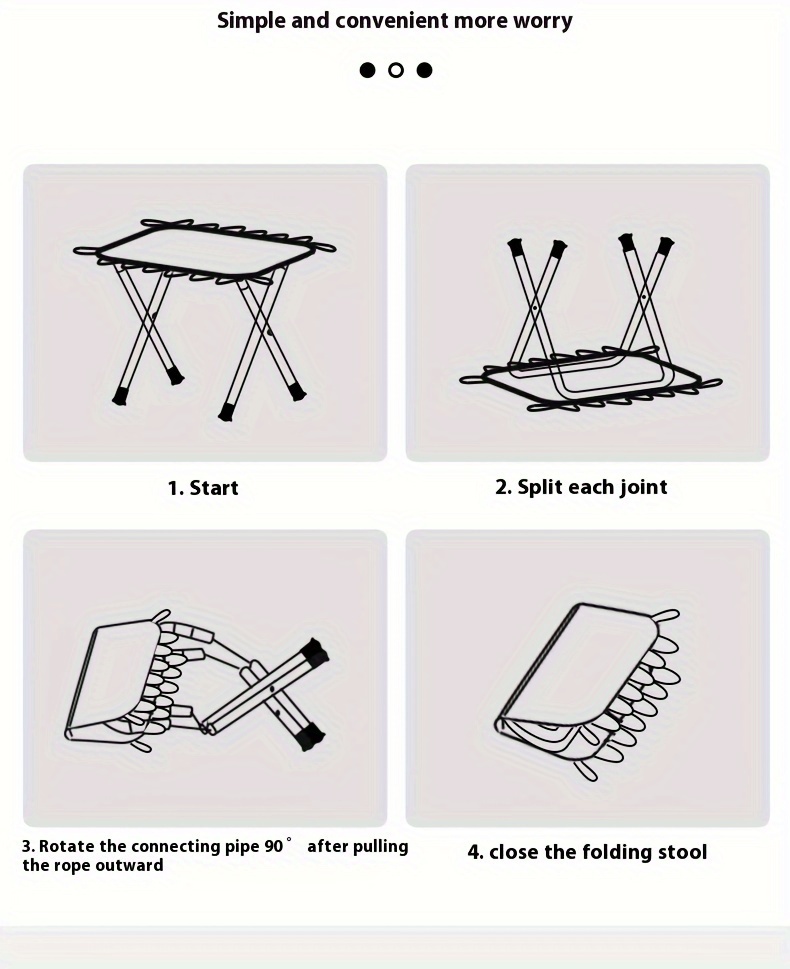 Simple and convenient more worry

1. Start

2. Split each joint

3. Rotate the connecting pipe 90° after pulling the rope outward

4. close the folding stool