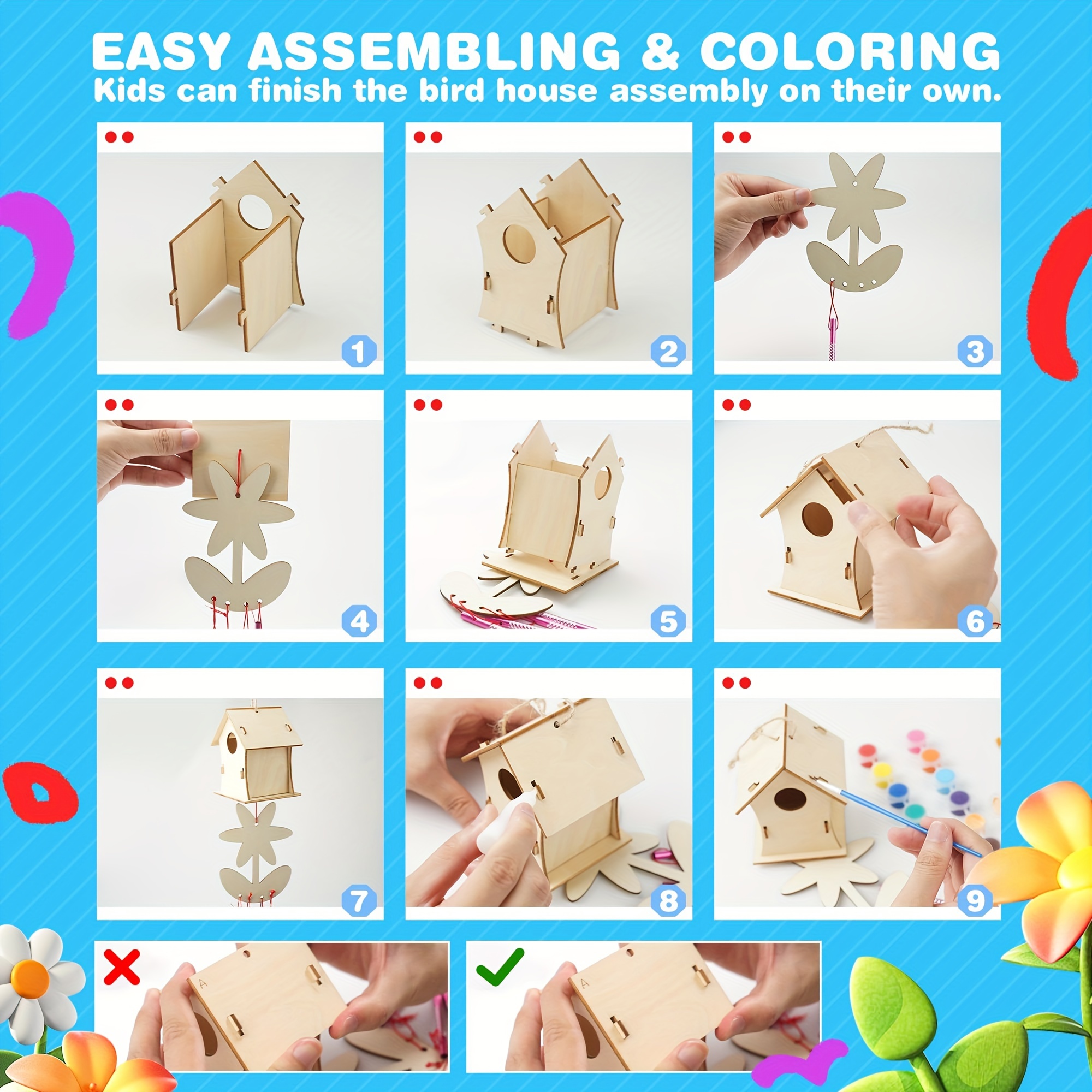 EASY ASSEMBLING & COLORING
Kids can finish the bird house assembly on their own.

1

2

3

4

5

6

7

8

9

A

A