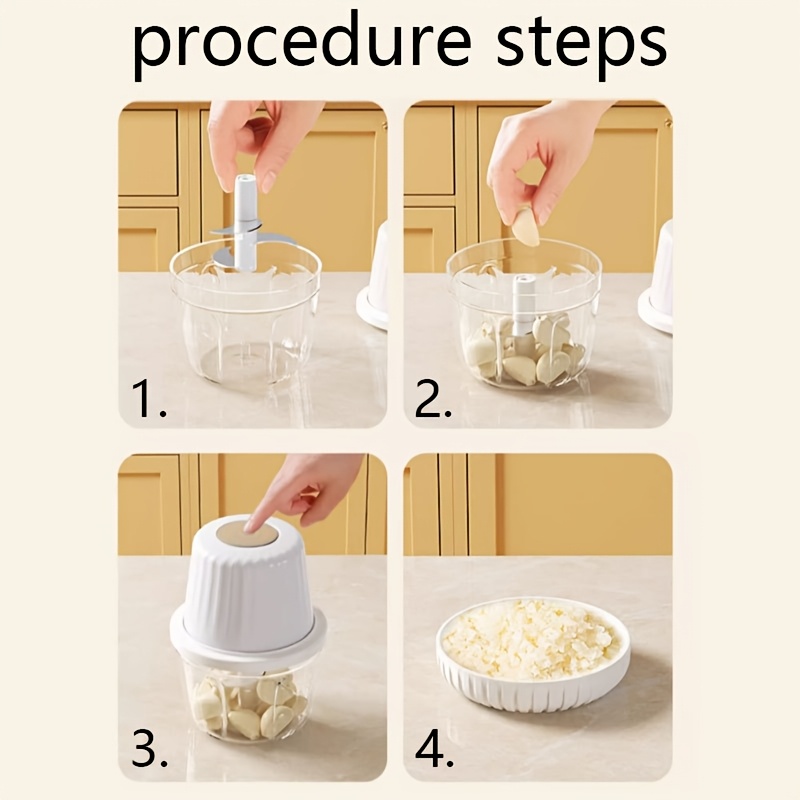 procedure steps

1.

2.

3.

4.