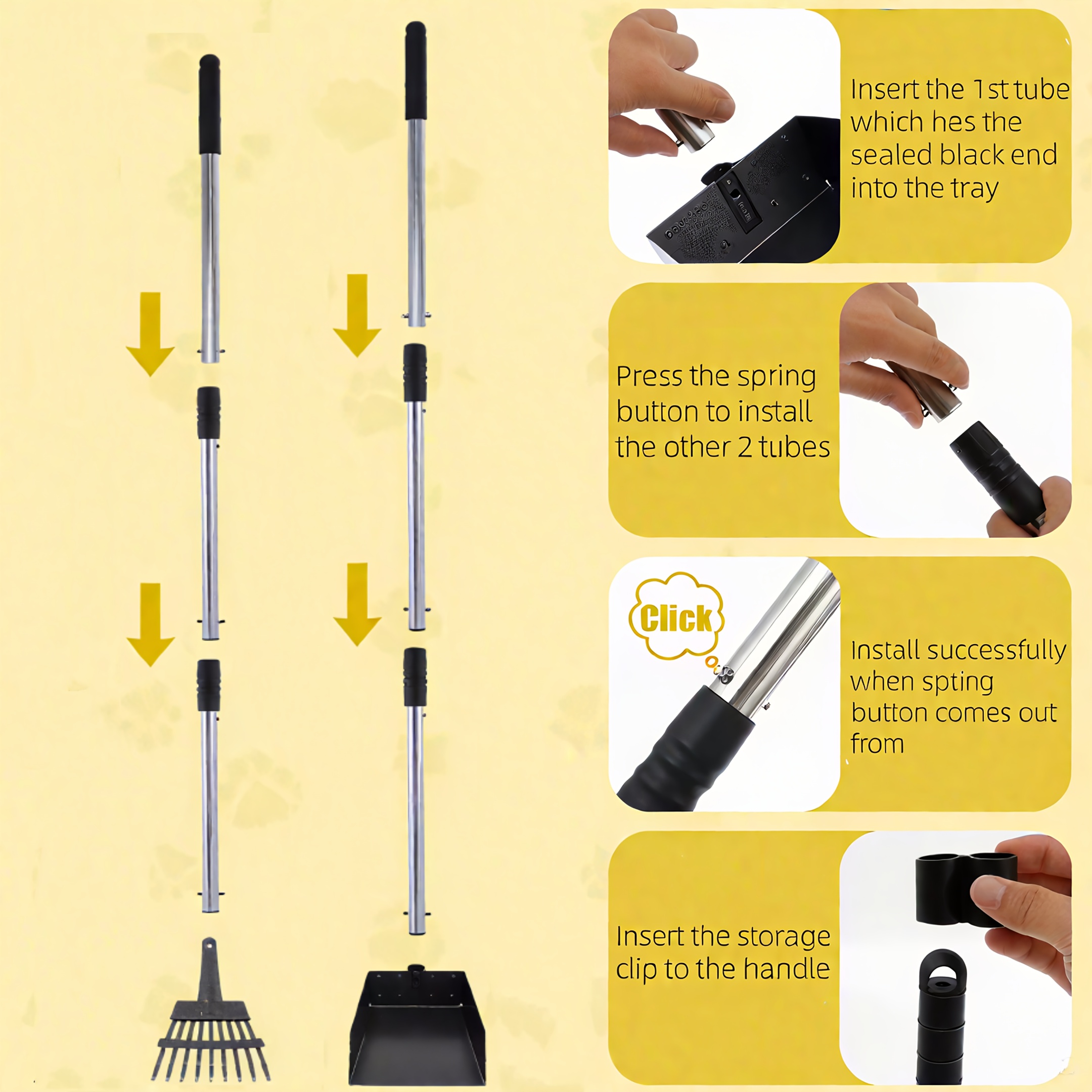 Insert the 1st tube which hes the sealed black end into the tray

Press the spring button to install the other 2 tubes

Click

Install successfully when spting button comes out from

Insert the storage clip to the handle