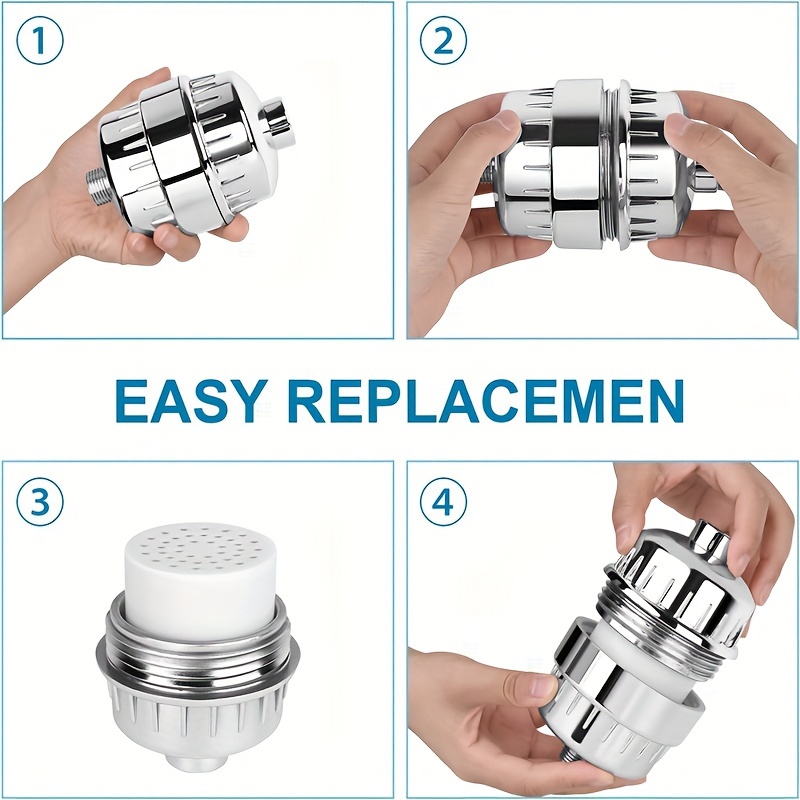 1

2

EASY REPLACEMEN

3

4