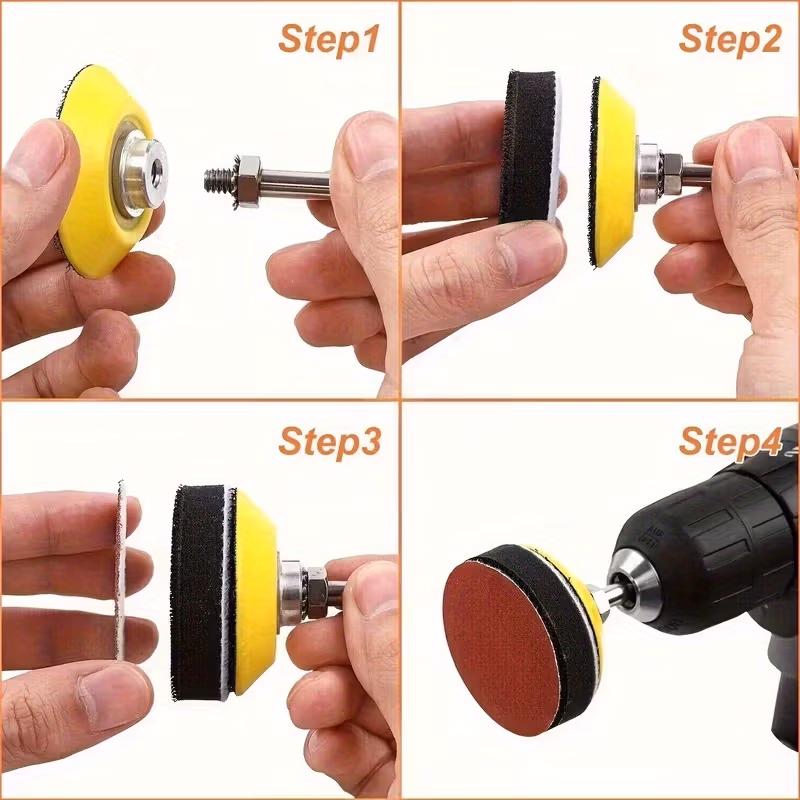 Step1

Step2

Step3

Step4