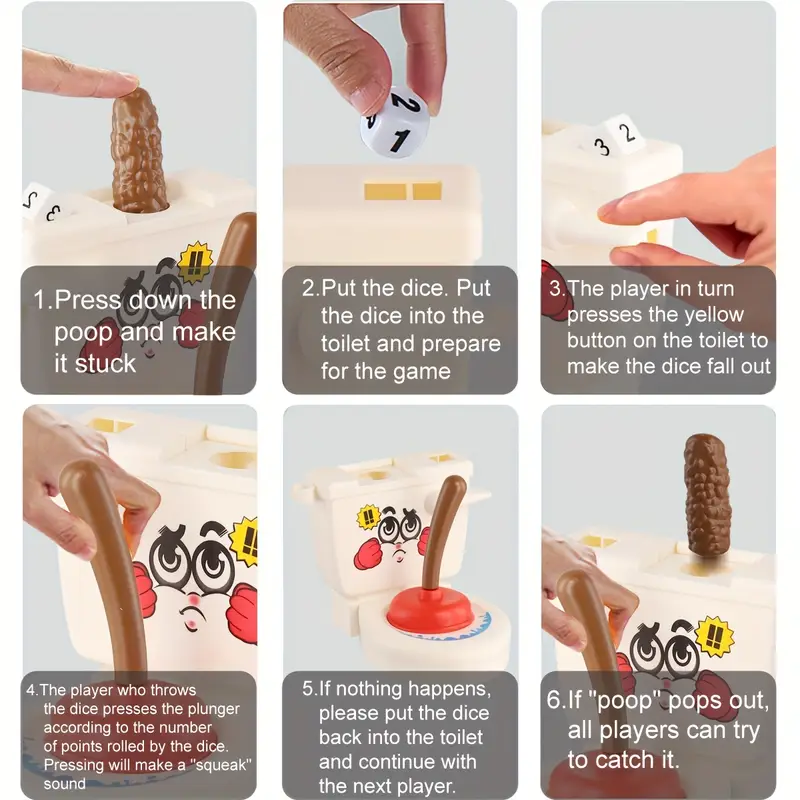 1.Press down the poop and make it stuck

2.Put the dice. Put the dice into the toilet and prepare for the game

3.The player in turn presses the yellow button on the toilet to make the dice fall out

4.The player who throws the dice presses the plunger according to the number of points rolled by the dice. Pressing will make a "squeak" sound

5.If nothing happens, please put the dice back into the toilet and continue with the next player.

6.If "poop" pops out, all players can try to catch it.