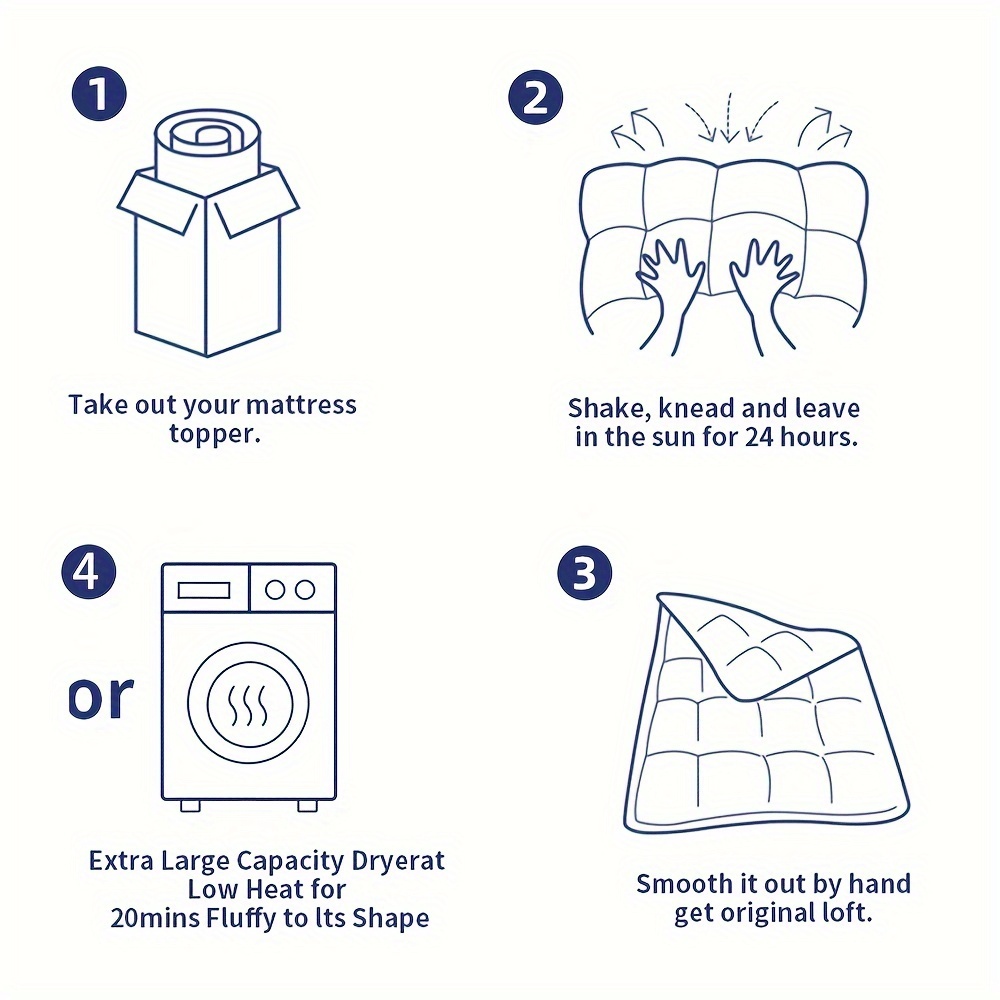 1

Take out your mattress topper.

2

Shake, knead and leave in the sun for 24 hours.

4

or

Extra Large Capacity Dryerat Low Heat for 20mins Fluffy to Its Shape

3

Smooth it out by hand get original loft.