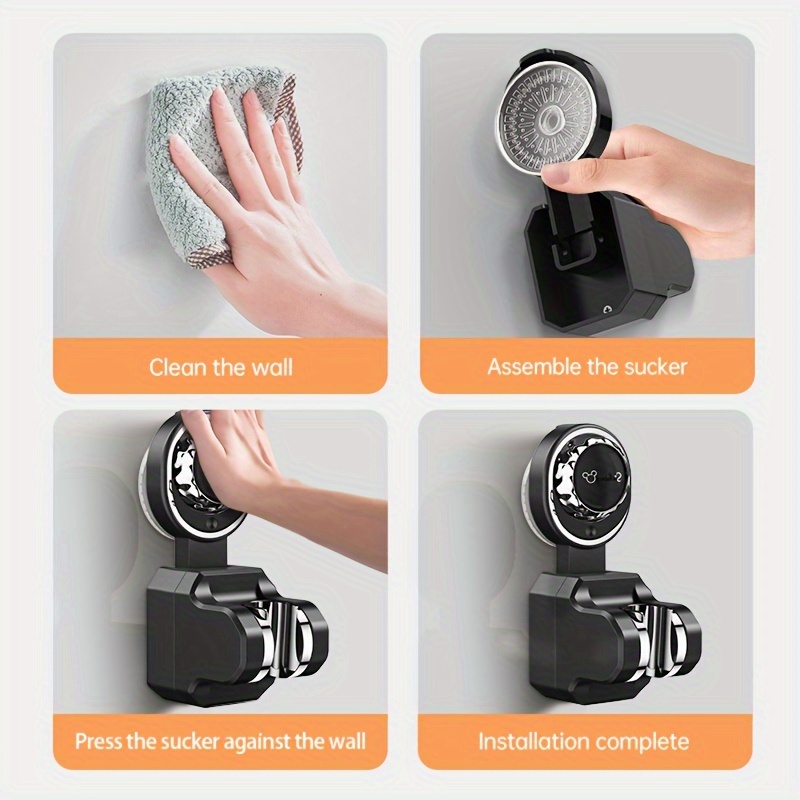 Clean the wall

Assemble the sucker

Press the sucker against the wall

Installation complete