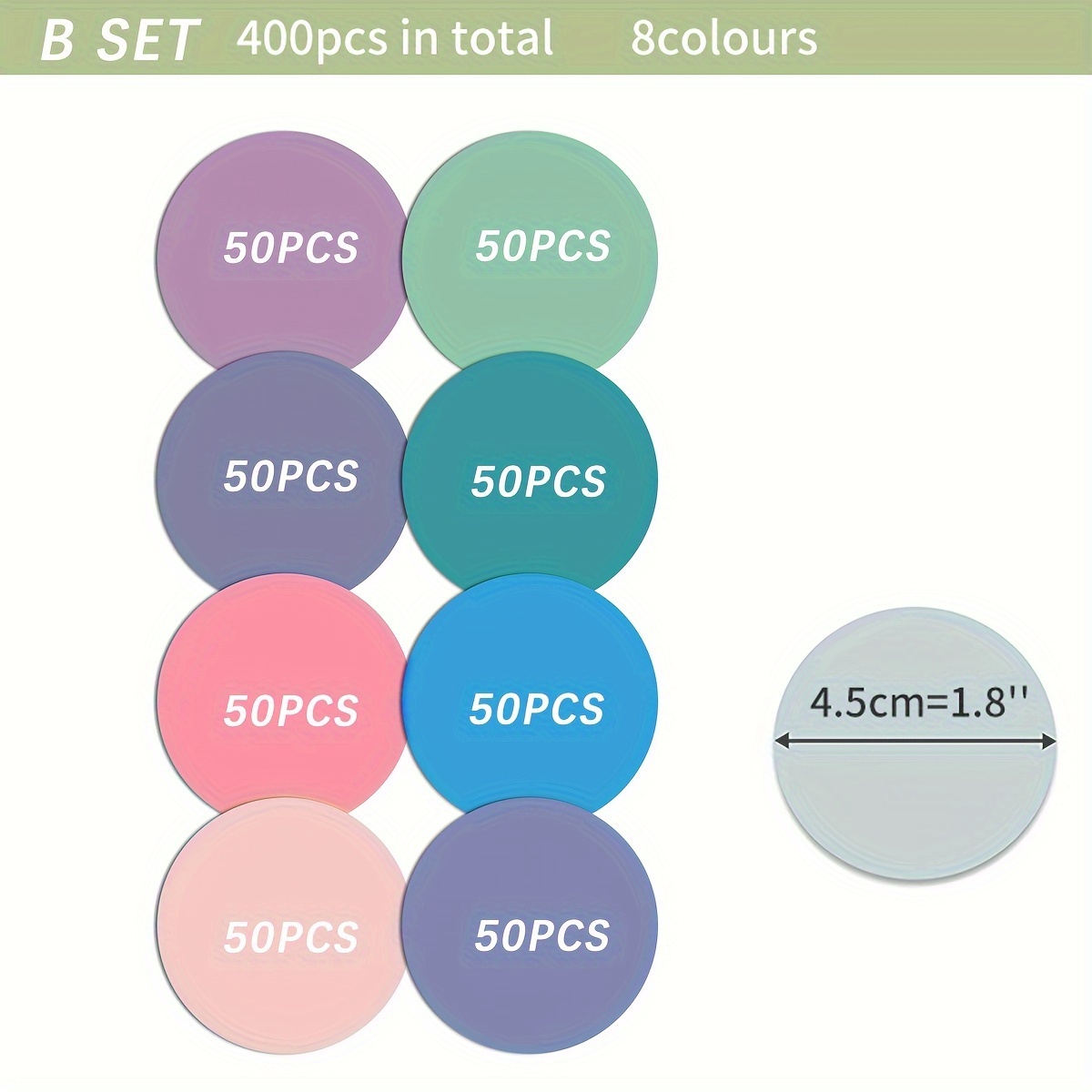 B SET 400pcs in total 8colours

50PCS

50PCS

50PCS

50PCS

50PCS

50PCS

50PCS

50PCS

4.5cm=1.8''