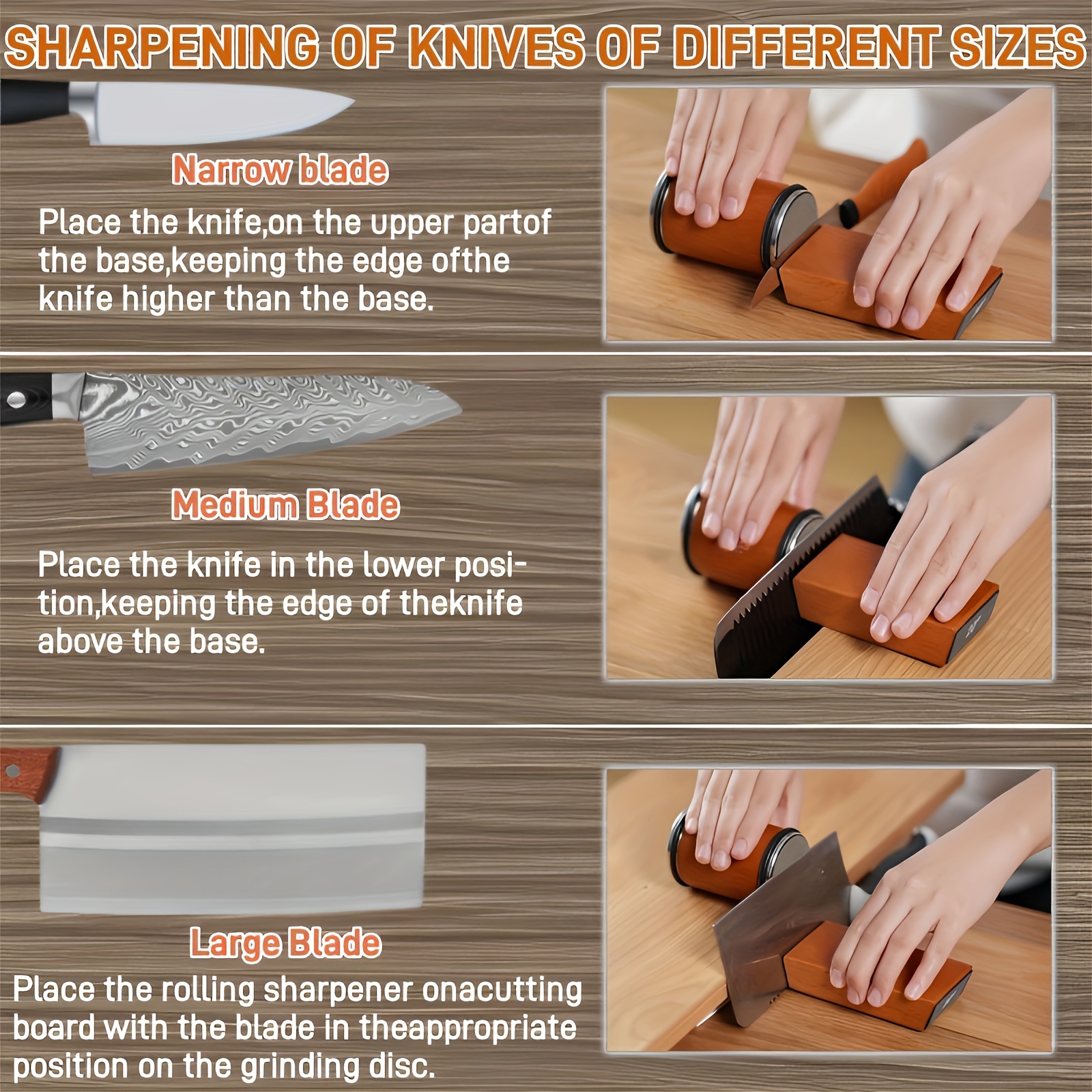 SHARPENING OF KNIVES OF DIFFERENT SIZES

Narrow blade

Place the knife,on the upper partof the base,keeping the edge ofthe knife higher than the base.

Medium Blade

Place the knife in the lower position,keeping the edge of theknife above the base.

Large Blade

Place the rolling sharpener onacutting board with the blade in theappropriate position on the grinding disc.