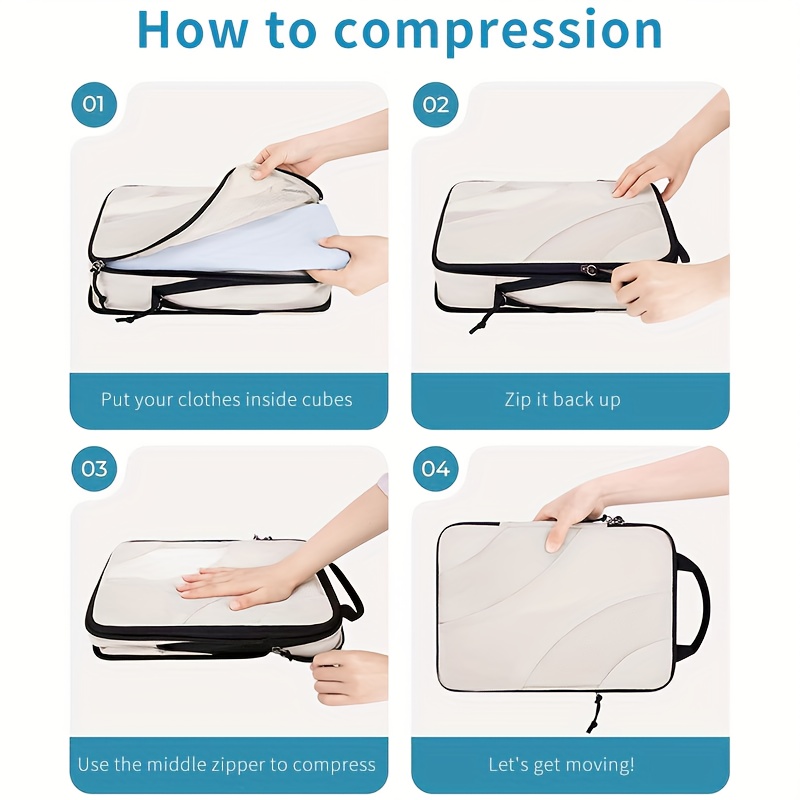 How to compression

01

Put your clothes inside cubes

02

Zip it back up

03

Use the middle zipper to compress

04

Let's get moving!