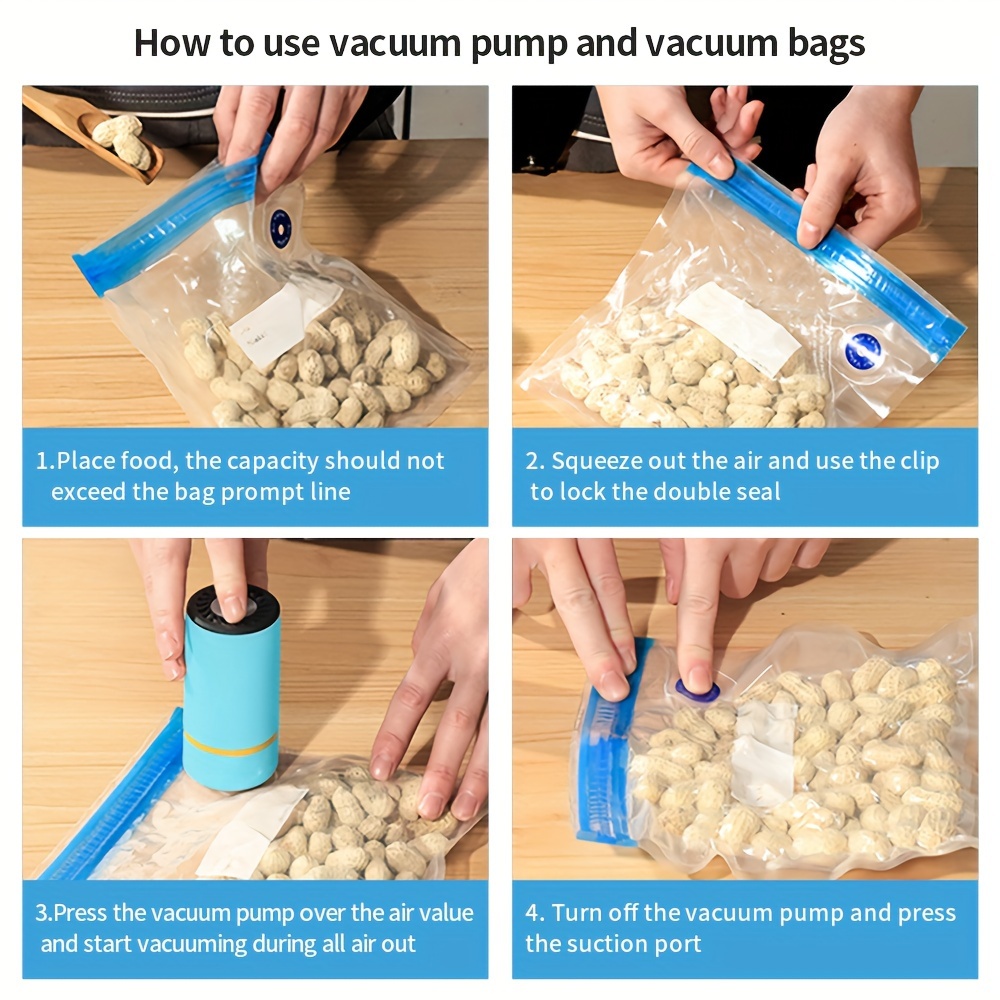 How to use vacuum pump and vacuum bags

1.Place food, the capacity should not exceed the bag prompt line

2. Squeeze out the air and use the clip to lock the double seal

3.Press the vacuum pump over the air value and start vacuuming during all air out

4. Turn off the vacuum pump and press the suction port