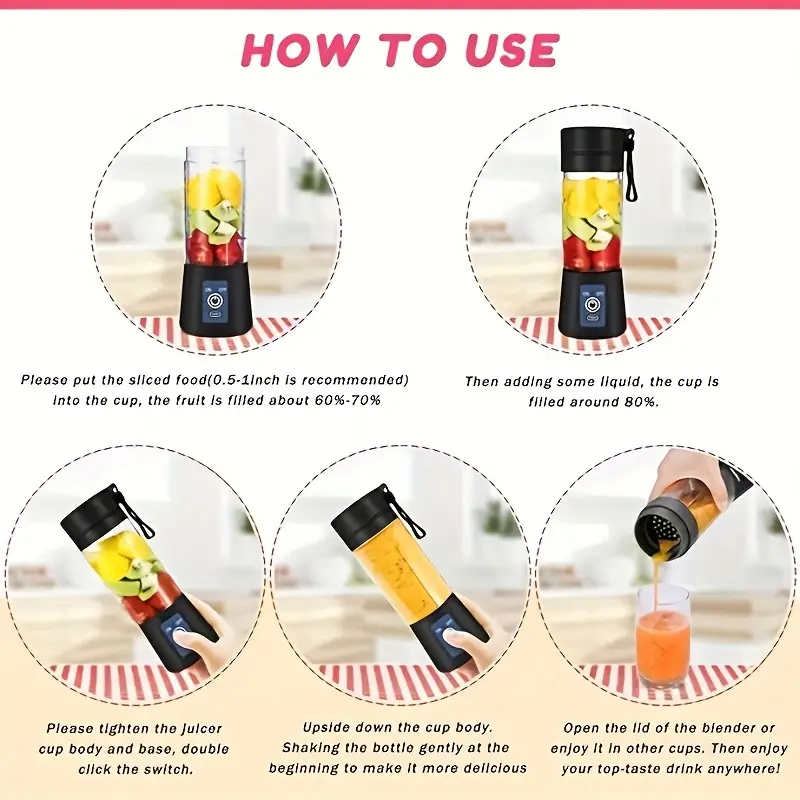 HOW TO USE

Please put the sliced food(0.5-1inch is recommended) into the cup, the fruit is filled about 60%-70%

Then adding some liquid, the cup is filled around 80%.

Please tighten the juicer cup body and base, double click the switch.

Upside down the cup body. Shaking the bottle gently at the beginning to make it more delicious

Open the lid of the blender or enjoy it in other cups. Then enjoy your top-taste drink anywhere!