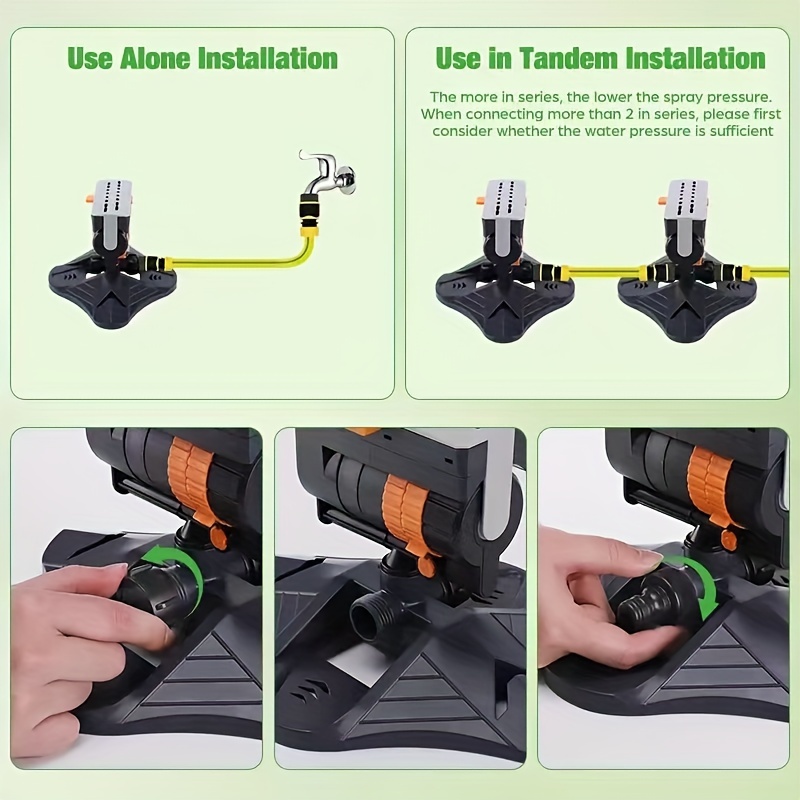 Use Alone Installation

Use in Tandem Installation

The more in series, the lower the spray pressure. When connecting more than 2 in series, please first consider whether the water pressure is sufficient