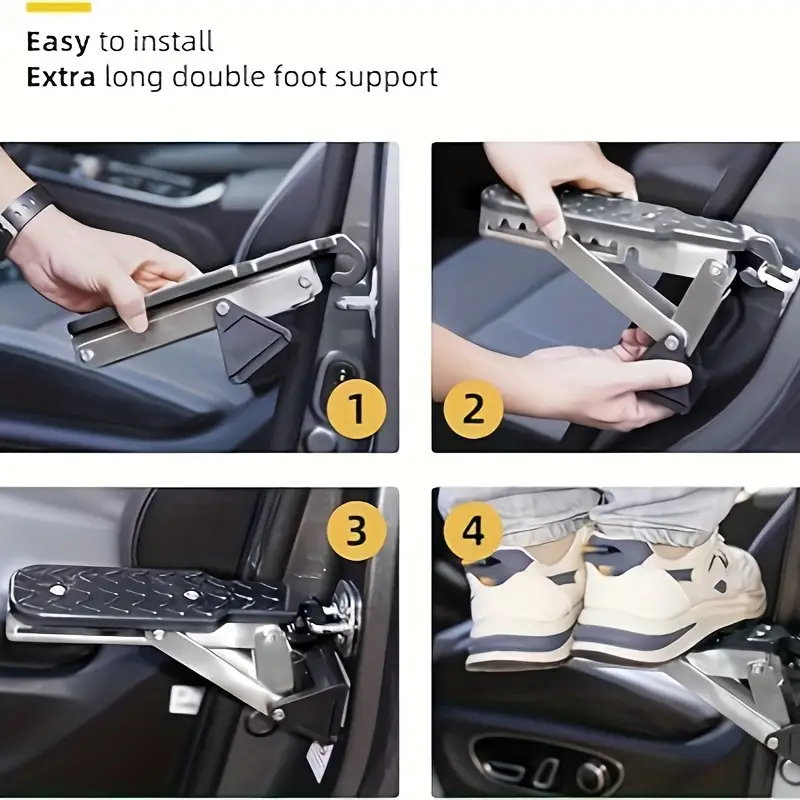 Easy to install
Extra long double foot support

1

2

3

4