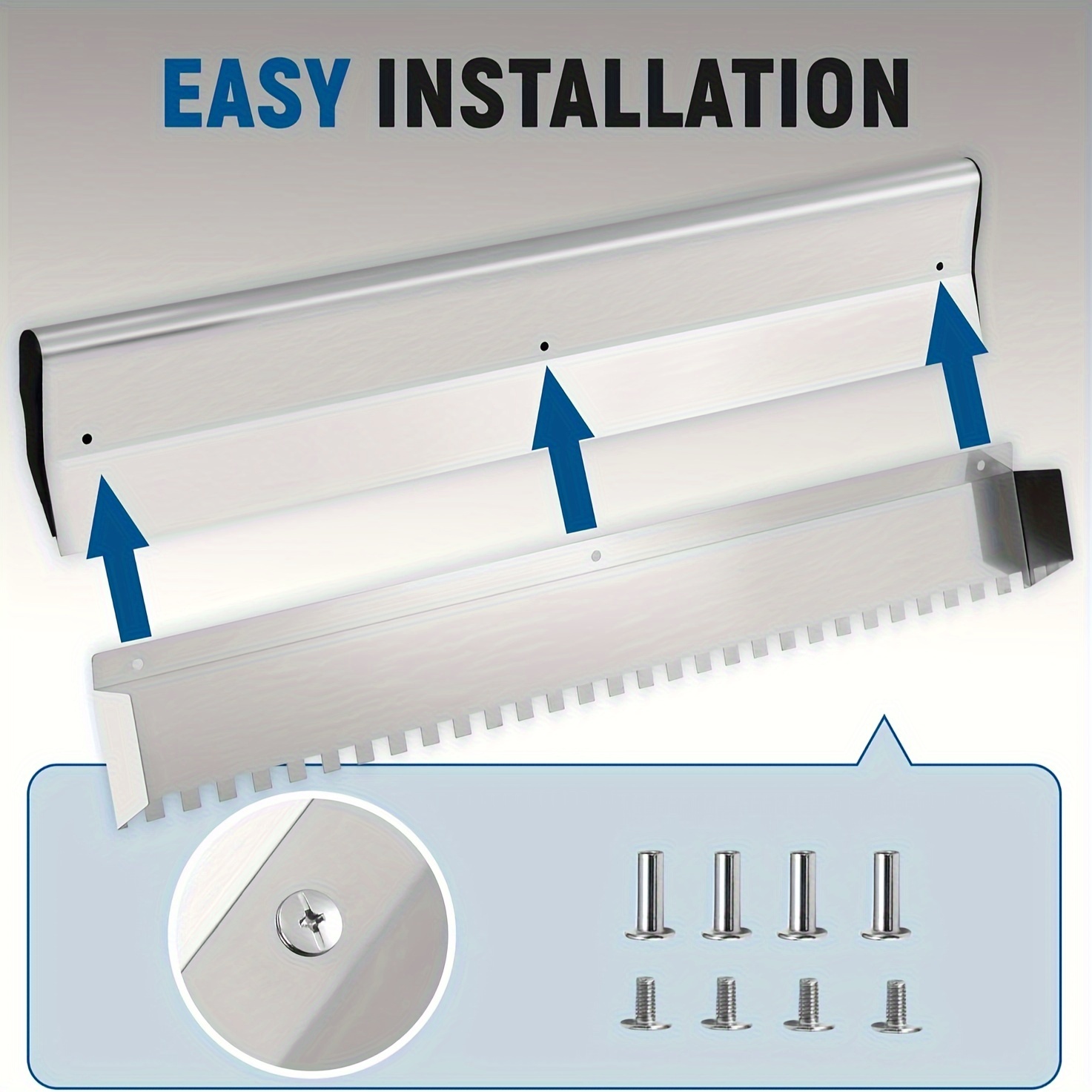 EASY INSTALLATION