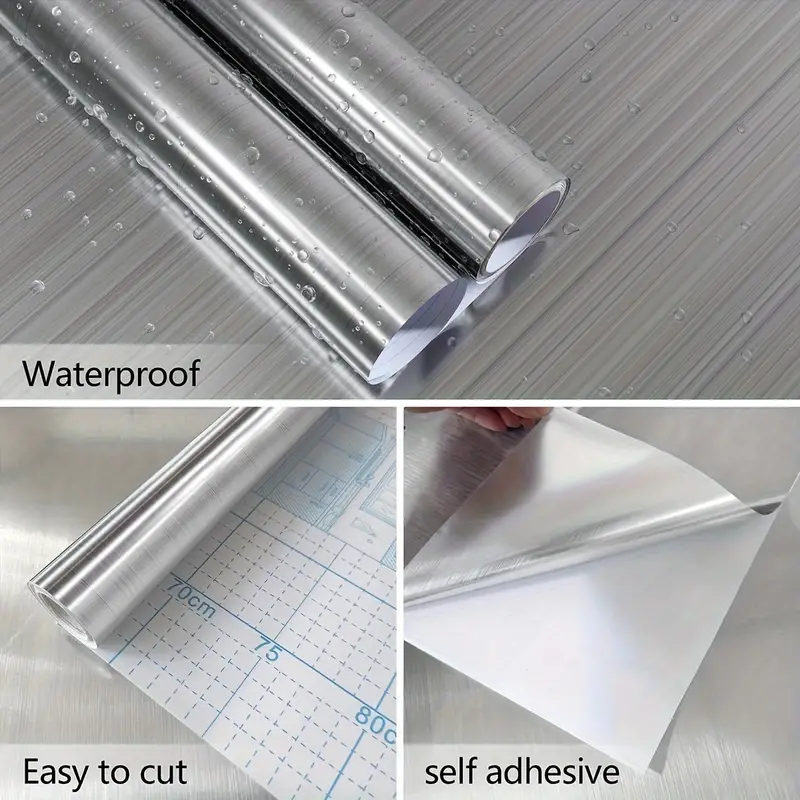 Waterproof

70cm
75
80c

Easy to cut

self adhesive