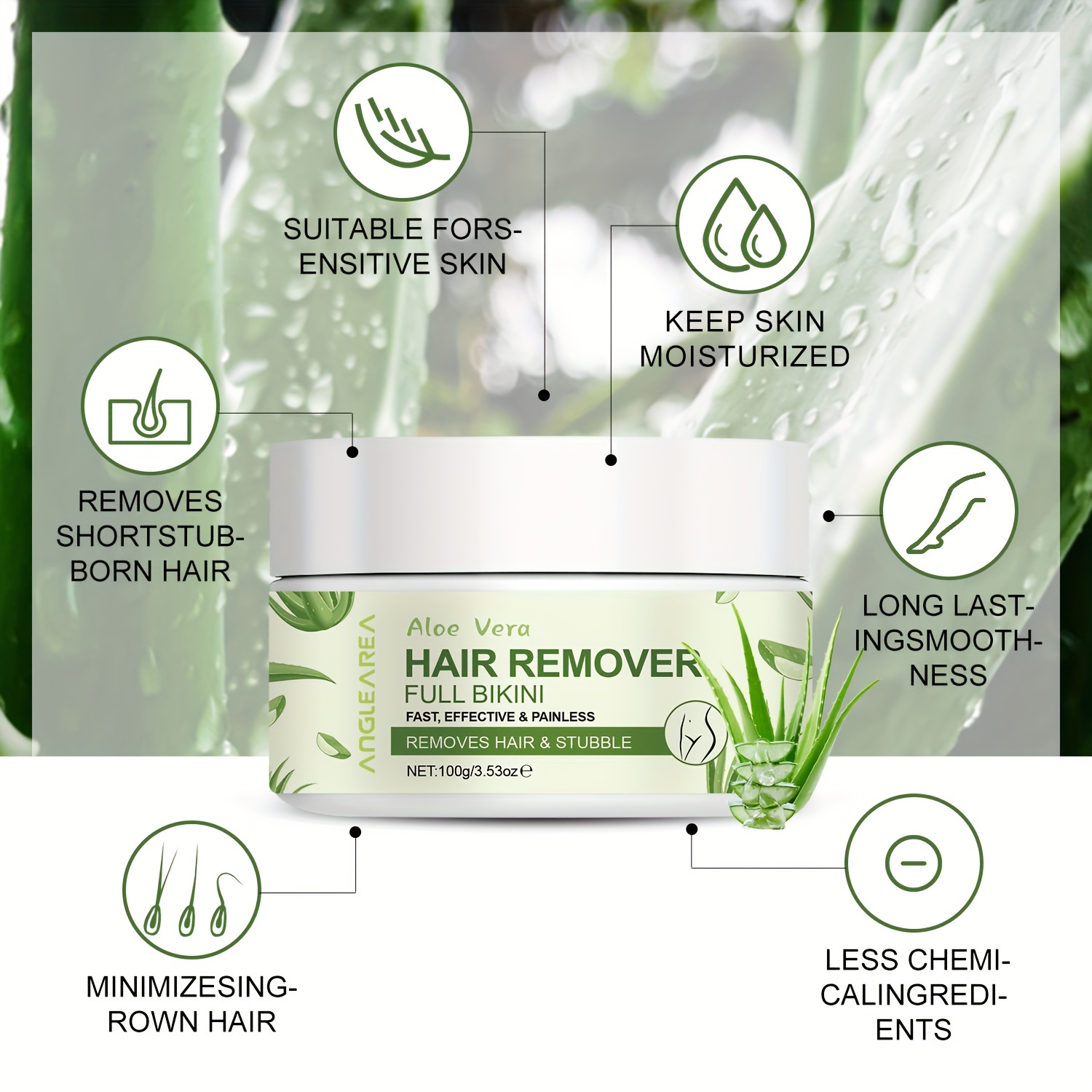 SUITABLE FORSENSITIVE SKIN

KEEP SKIN MOISTURIZED

REMOVES SHORTSTUBBORN HAIR

LONG LASTINGSMOOTHNESS

ANGLEAREA

Aloe Vera

HAIR REMOVER

FULL BIKINI

FAST, EFFECTIVE & PAINLESS

REMOVES HAIR & STUBBLE

NET:100g/3.53oz℮

MINIMIZESINGROWN HAIR

LESS CHEMICALINGREDIENTS