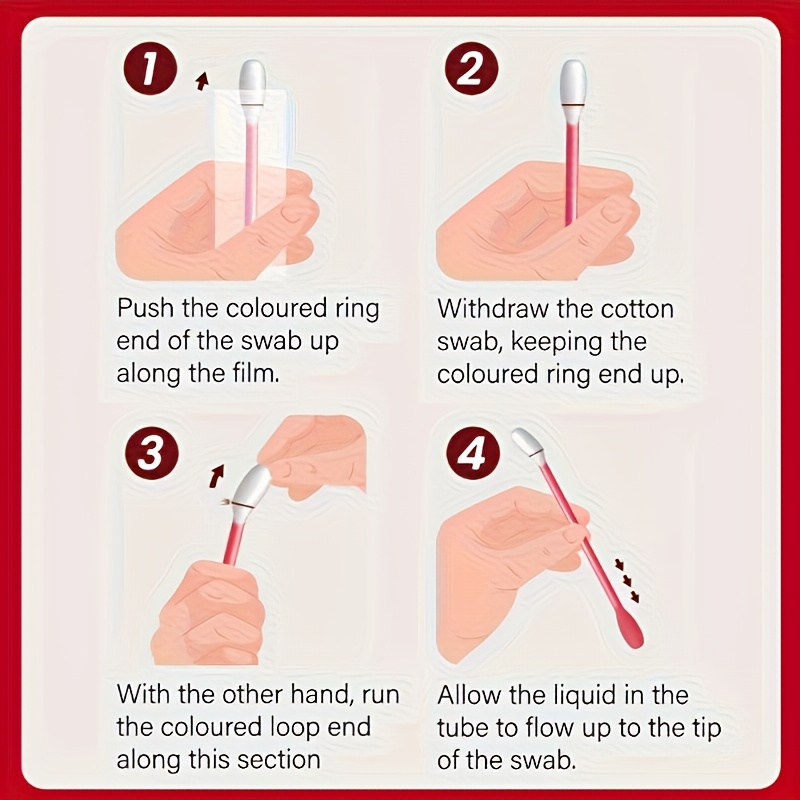 1

Push the coloured ring end of the swab up along the film.

2

Withdraw the cotton swab, keeping the coloured ring end up.

3

With the other hand, run the coloured loop end along this section

4

Allow the liquid in the tube to flow up to the tip of the swab.