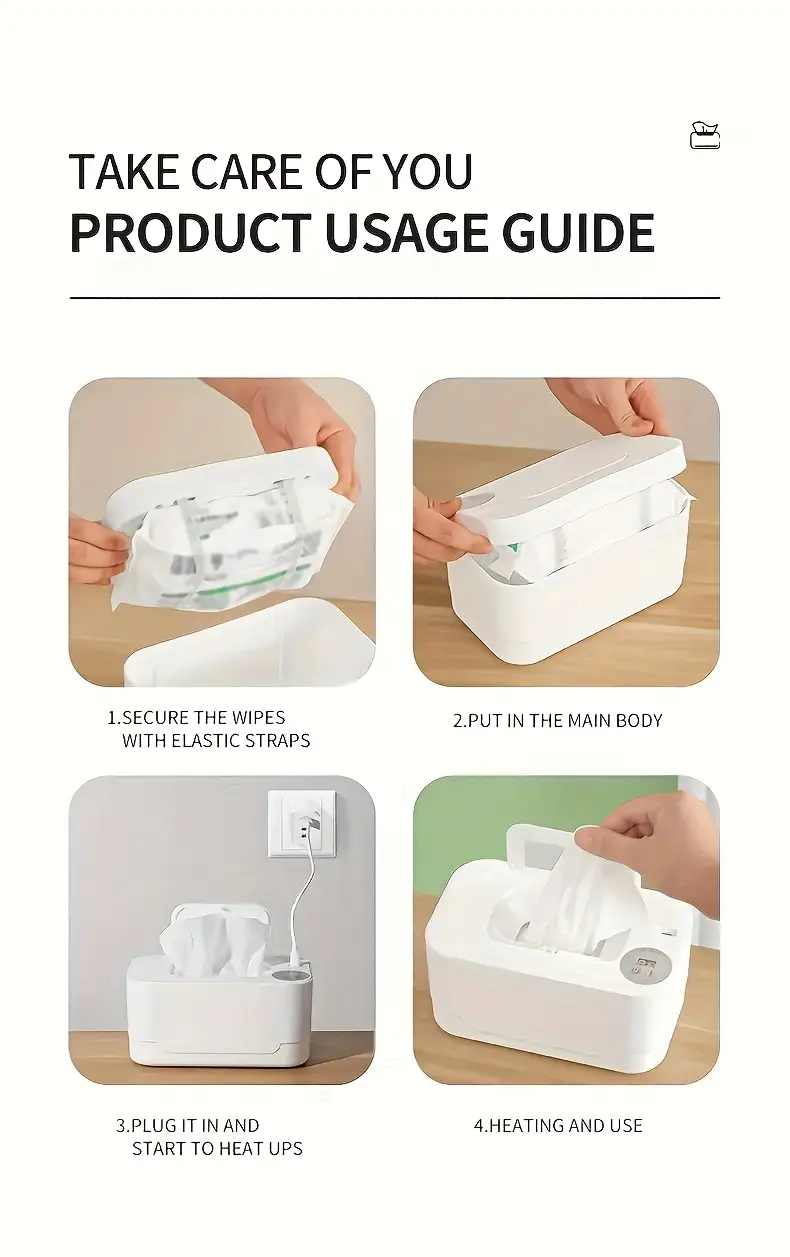 TAKE CARE OF YOU
PRODUCT USAGE GUIDE

1.SECURE THE WIPES WITH ELASTIC STRAPS

2.PUT IN THE MAIN BODY

3.PLUG IT IN AND START TO HEAT UPS

4.HEATING AND USE