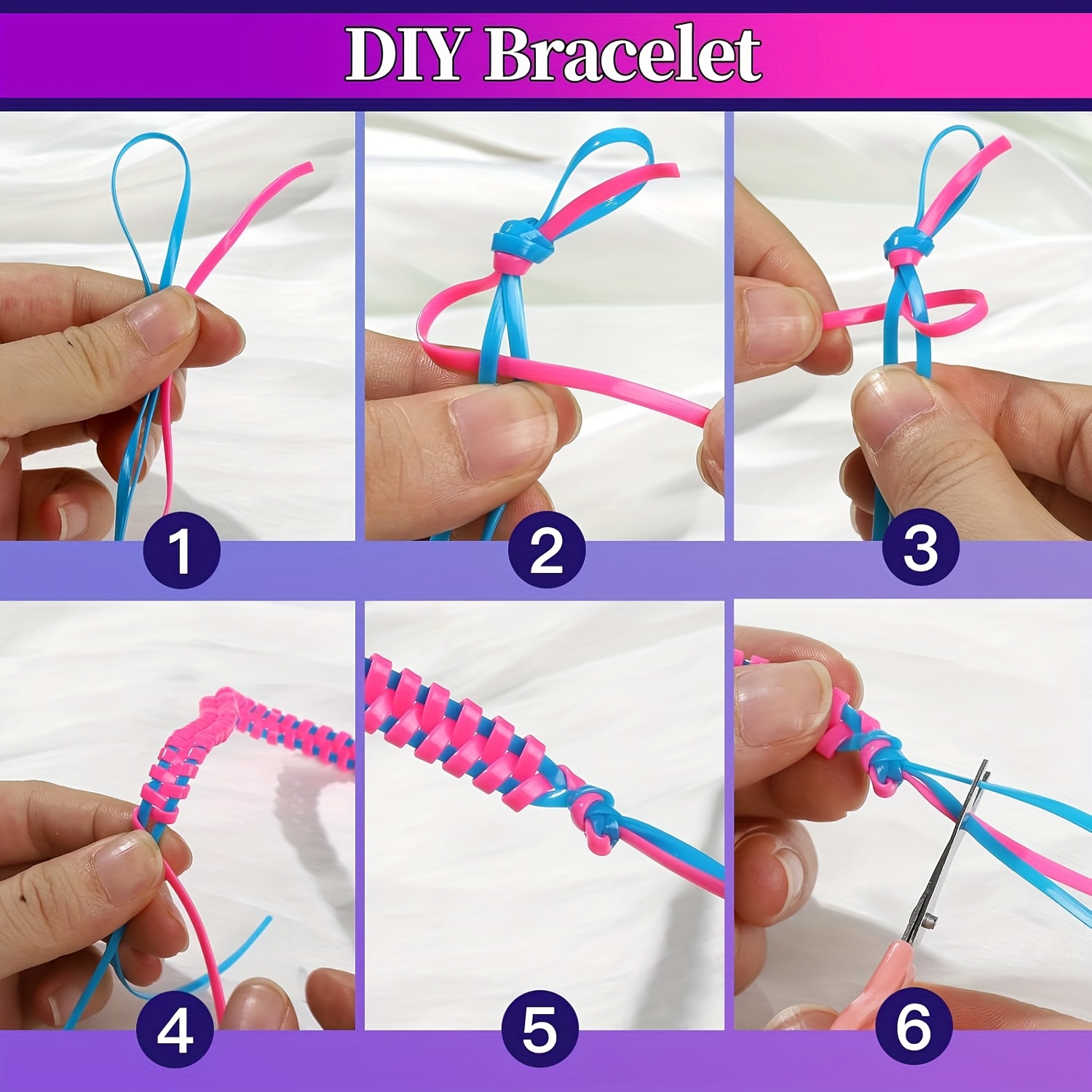 DIY Bracelet

1

2

3

4

5

6