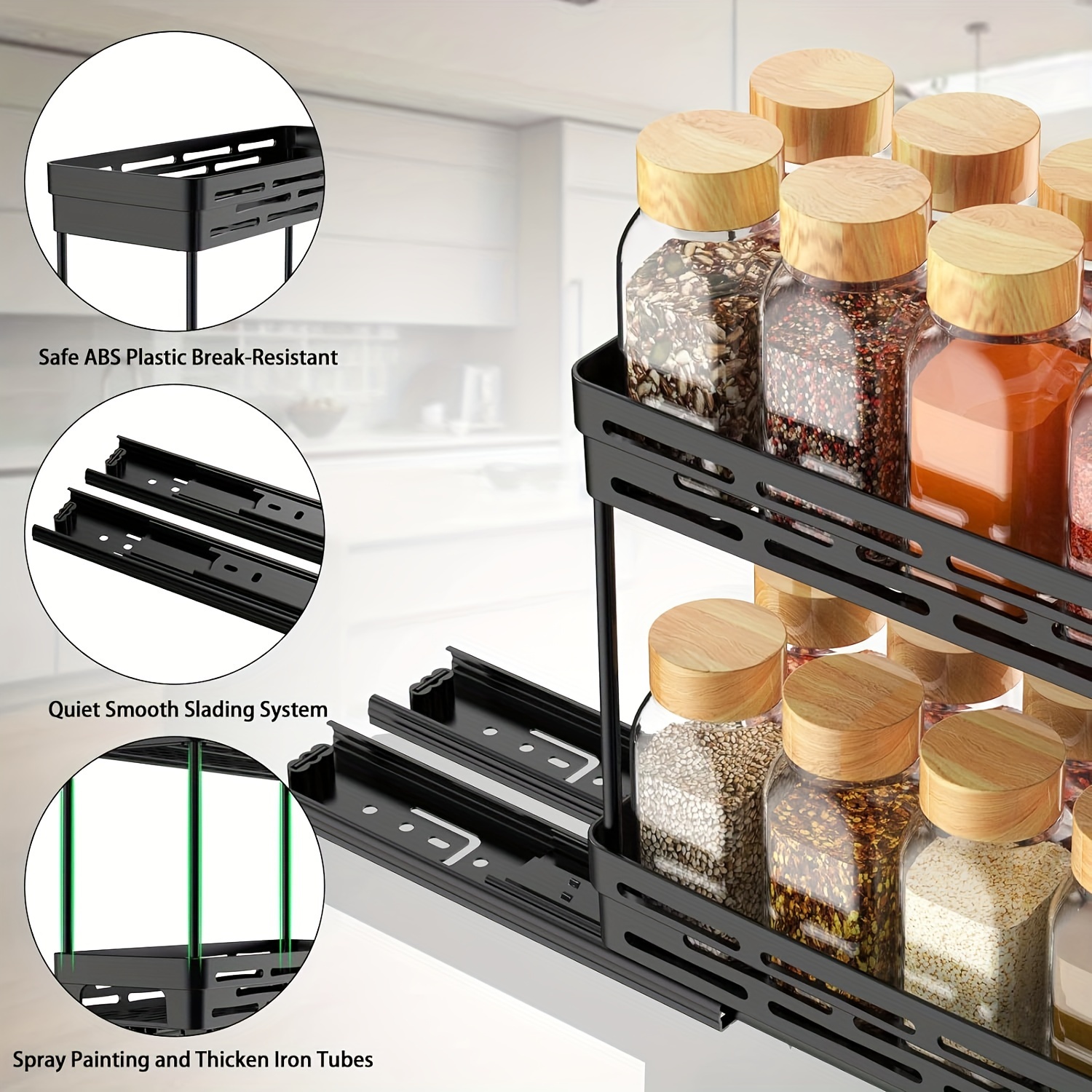 Safe ABS Plastic Break-Resistant

Quiet Smooth Slading System

Spray Painting and Thicken Iron Tubes