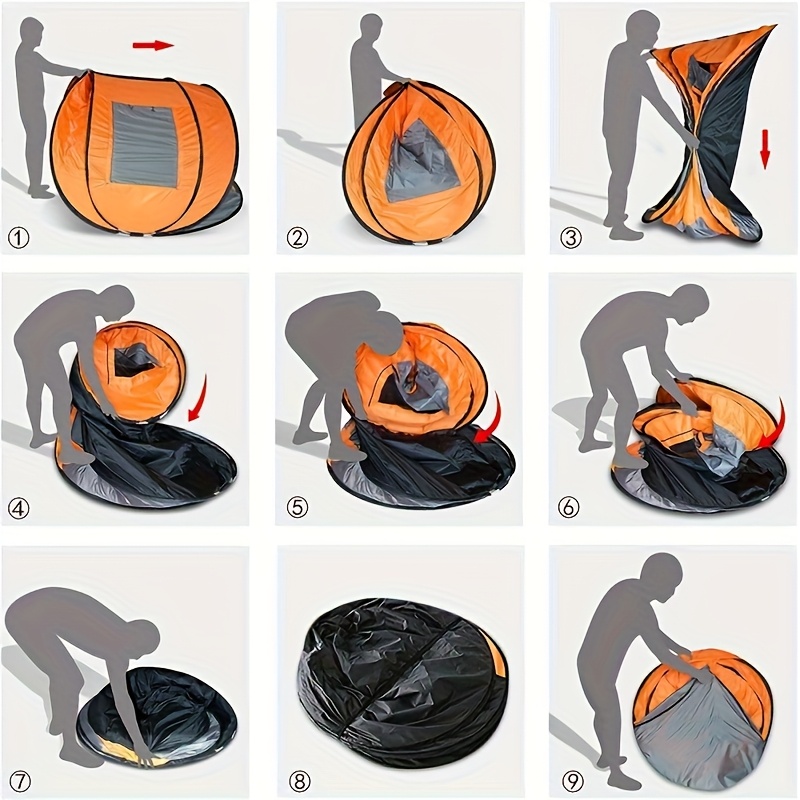 ①

②

③

④

⑤

⑥

⑦

⑧

⑨