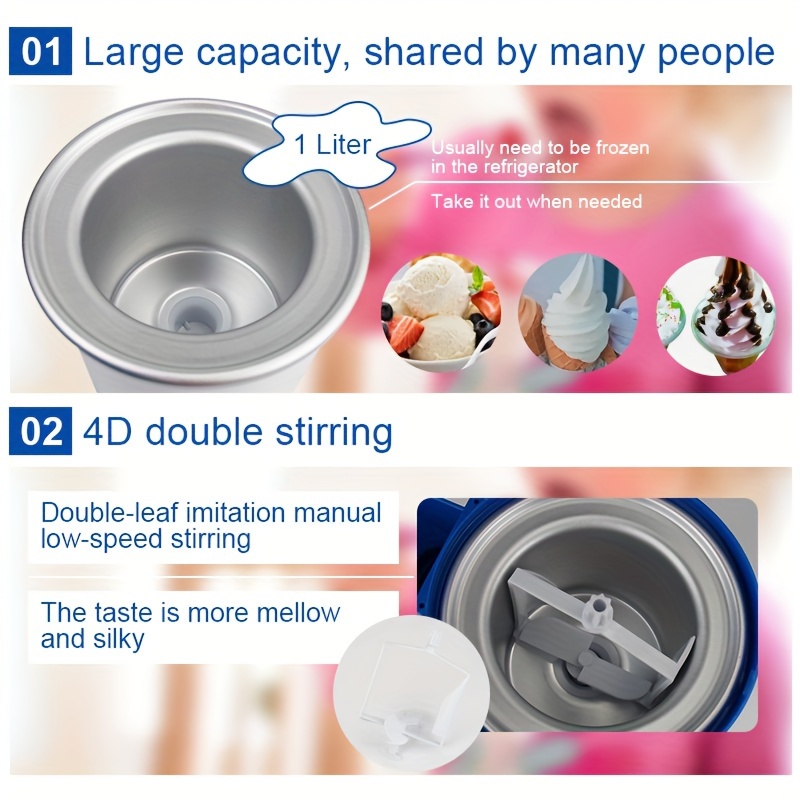 01 Large capacity, shared by many people

1 Liter

Usually need to be frozen in the refrigerator

Take it out when needed

02 4D double stirring

Double-leaf imitation manual low-speed stirring

The taste is more mellow and silky