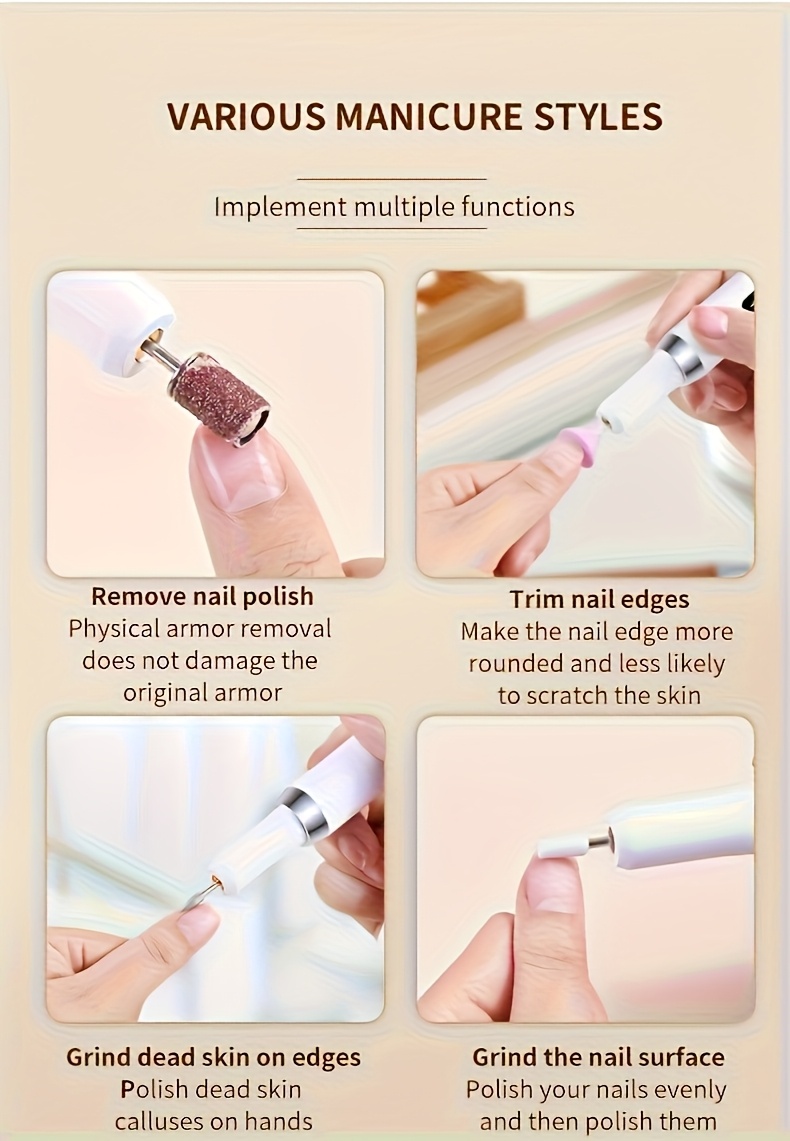 VARIOUS MANICURE STYLES

Implement multiple functions

Remove nail polish
Physical armor removal does not damage the original armor

Trim nail edges
Make the nail edge more rounded and less likely to scratch the skin

Grind dead skin on edges
Polish dead skin calluses on hands

Grind the nail surface
Polish your nails evenly and then polish them