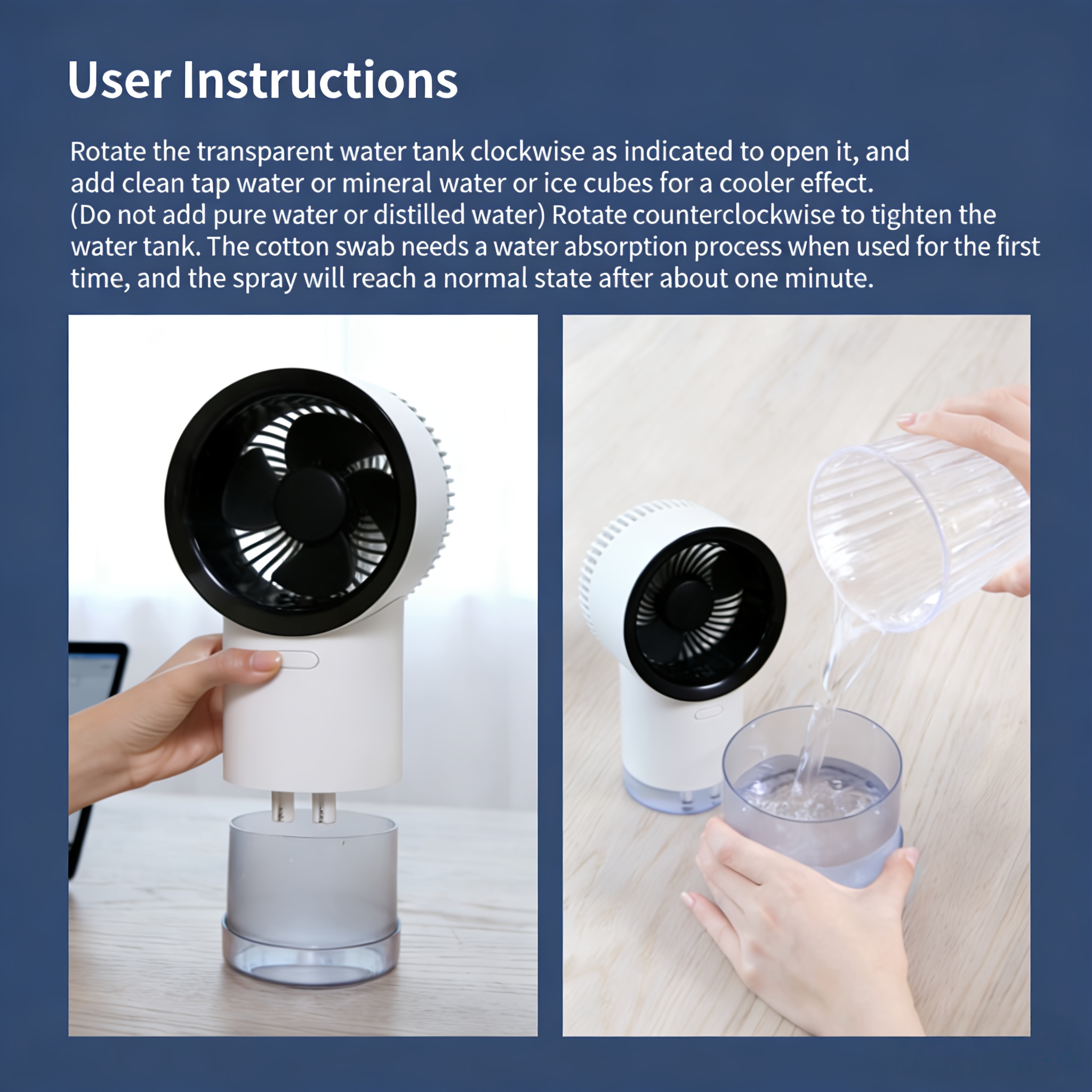 User Instructions

Rotate the transparent water tank clockwise as indicated to open it, and add clean tap water or mineral water or ice cubes for a cooler effect. (Do not add pure water or distilled water) Rotate counterclockwise to tighten the water tank. The cotton swab needs a water absorption process when used for the first time, and the spray will reach a normal state after about one minute.