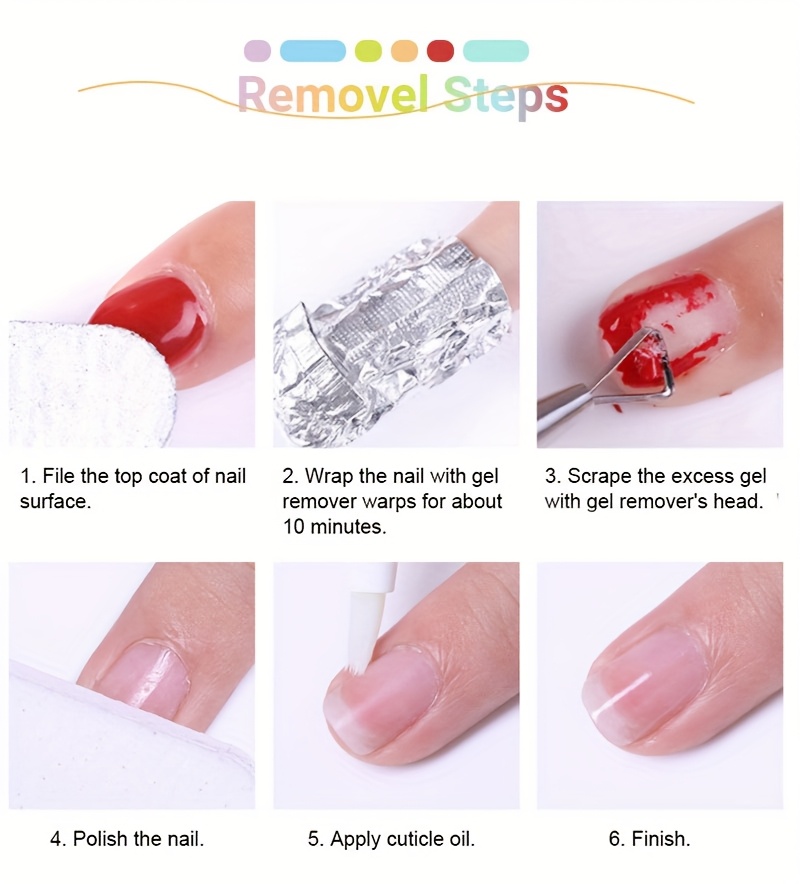 Removel Steps

1. File the top coat of nail surface.

2. Wrap the nail with gel remover warps for about 10 minutes.

3. Scrape the excess gel with gel remover's head.

4. Polish the nail.

5. Apply cuticle oil.

6. Finish.