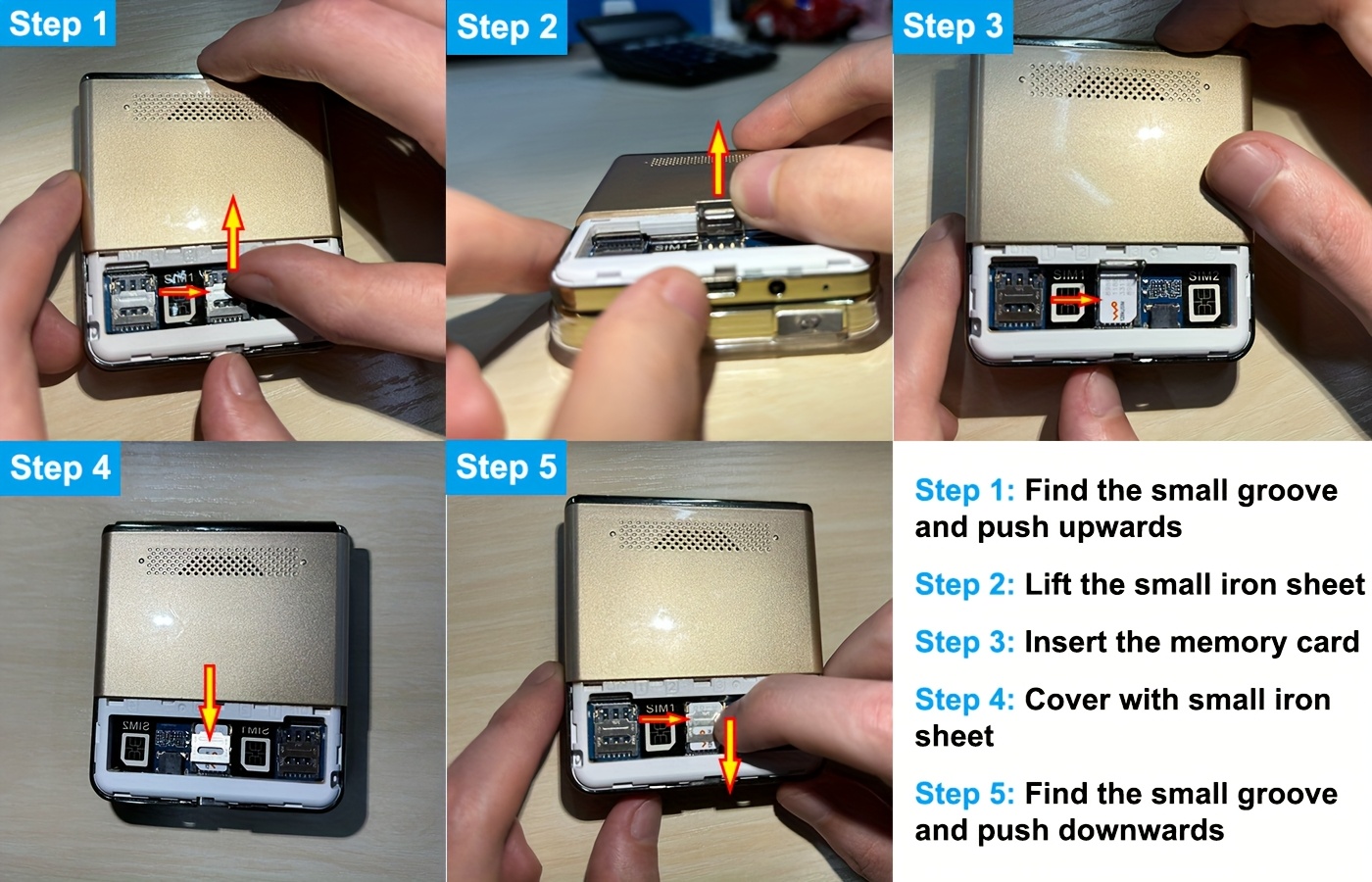 Step 1

SIM1

Step 2

SIM1

Step 3

SIM1

SIM2

Step 4

SIM2

SIM1

Step 5

SIM1

Step 1: Find the small groove and push upwards

Step 2: Lift the small iron sheet

Step 3: Insert the memory card

Step 4: Cover with small iron sheet

Step 5: Find the small groove and push downwards