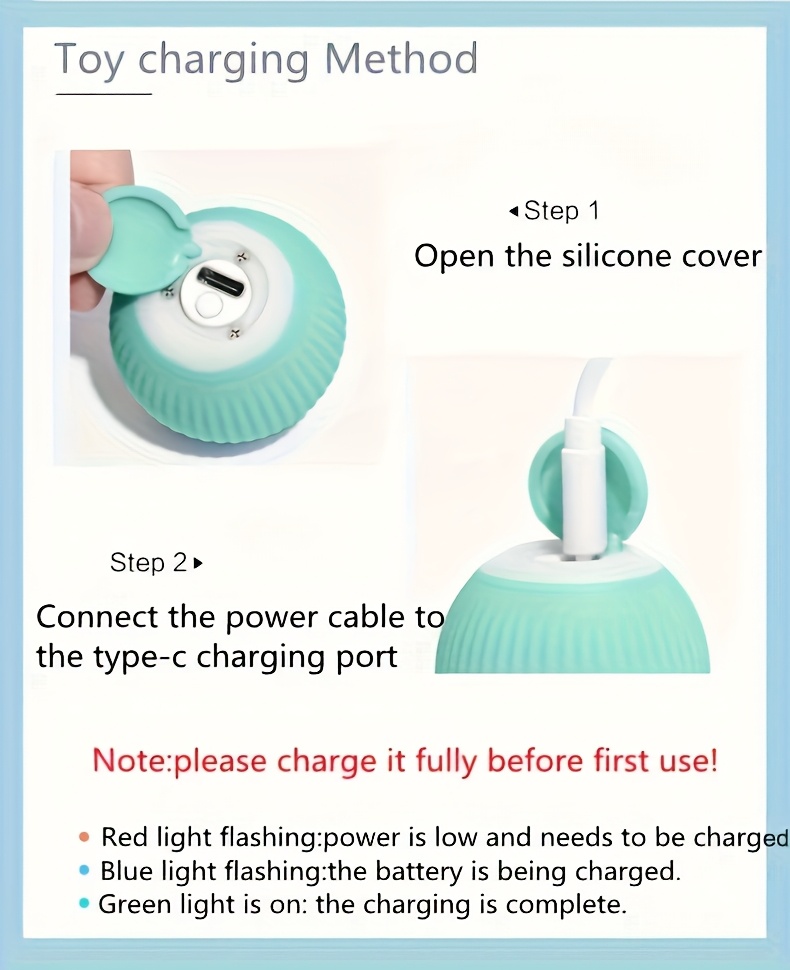 Toy charging Method

◂Step 1
Open the silicone cover

Step 2▸
Connect the power cable to the type-c charging port

Note:please charge it fully before first use!

• Red light flashing:power is low and needs to be charged
• Blue light flashing:the battery is being charged.
• Green light is on: the charging is complete.